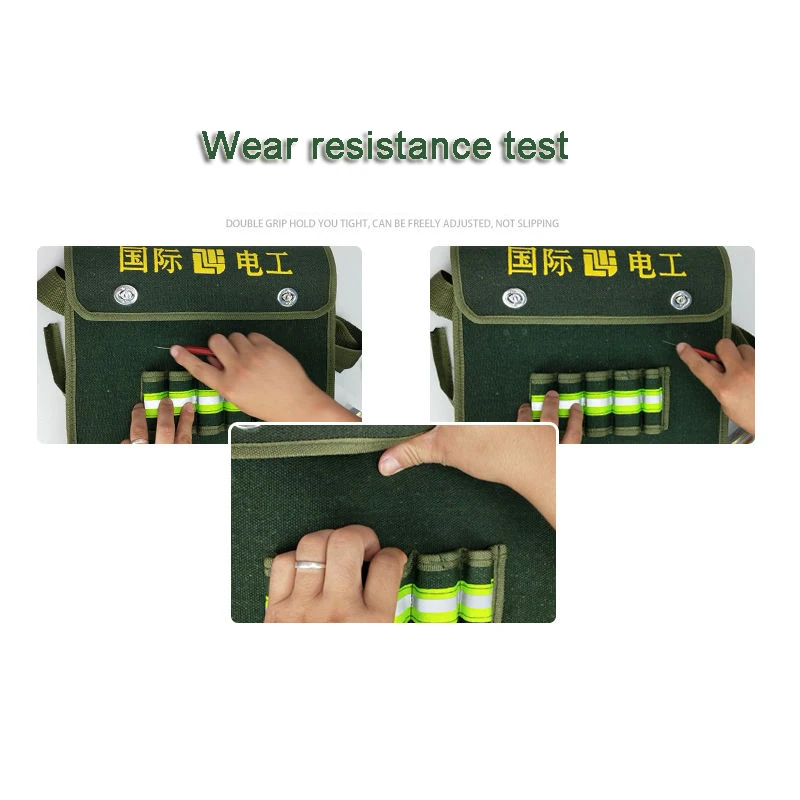 Wear resistance test

DOUBLE GRIP HOLD YOU TIGHT, CAN BE FREELY ADJUSTED, NOT SLIPPING

国际 电工

国际 电工