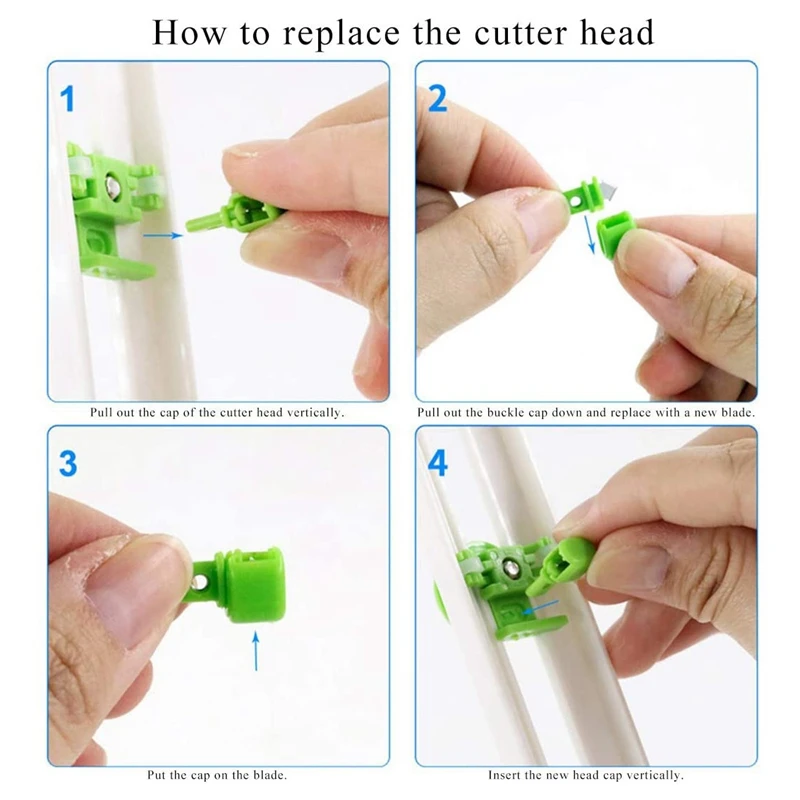 How to replace the cutter head

1

Pull out the cap of the cutter head vertically.

2

Pull out the buckle cap down and replace with a new blade.

3

Put the cap on the blade.

4

Insert the new head cap vertically.