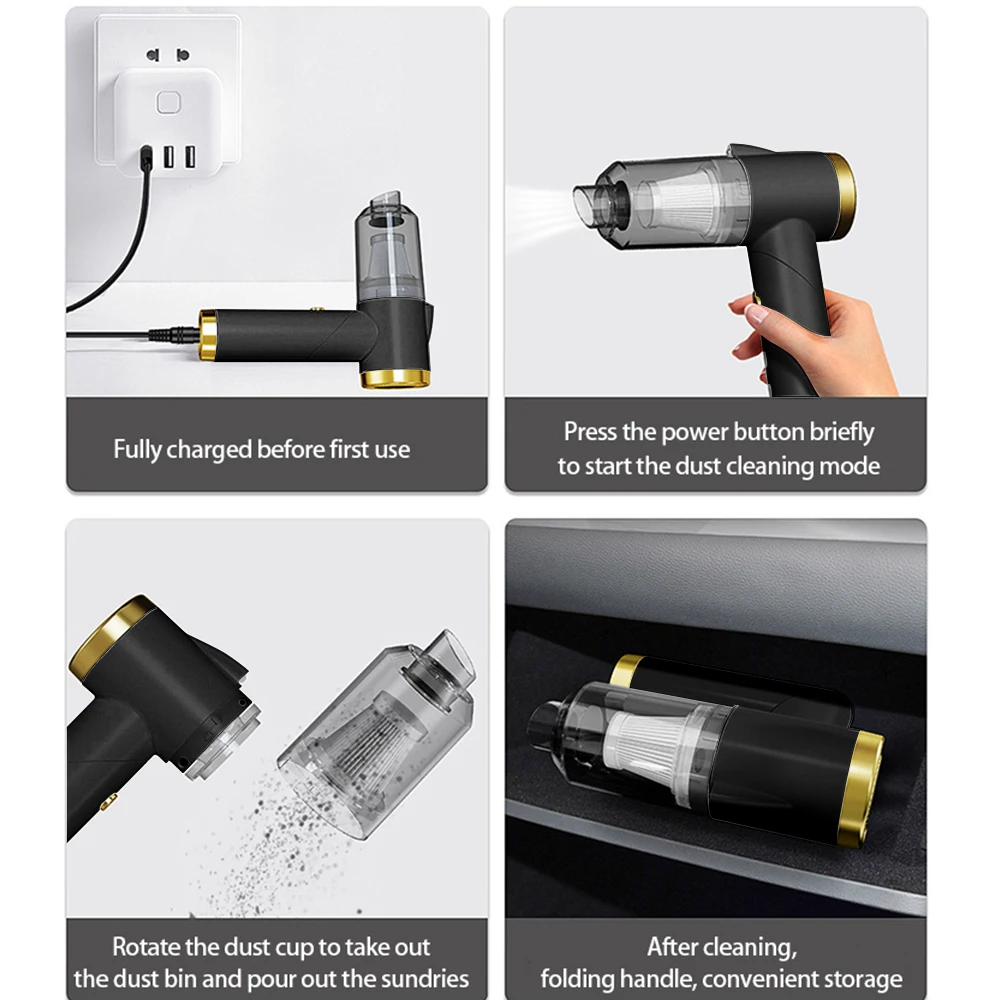 Fully charged before first use

Press the power button briefly to start the dust cleaning mode

Rotate the dust cup to take out the dust bin and pour out the sundries

After cleaning, folding handle, convenient storage