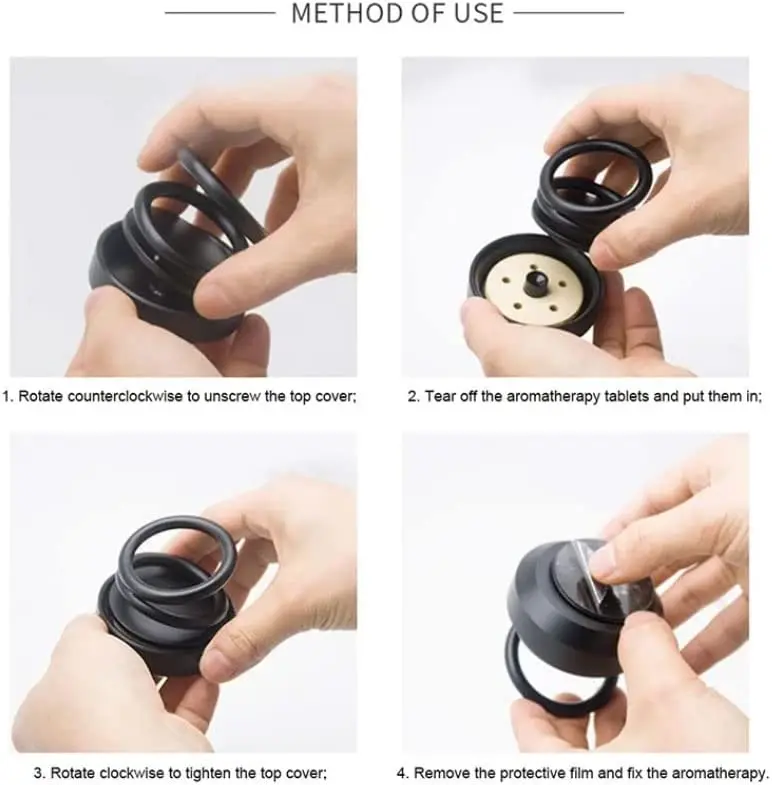 METHOD OF USE

1. Rotate counterclockwise to unscrew the top cover;

2. Tear off the aromatherapy tablets and put them in;

3. Rotate clockwise to tighten the top cover;

4. Remove the protective film and fix the aromatherapy.