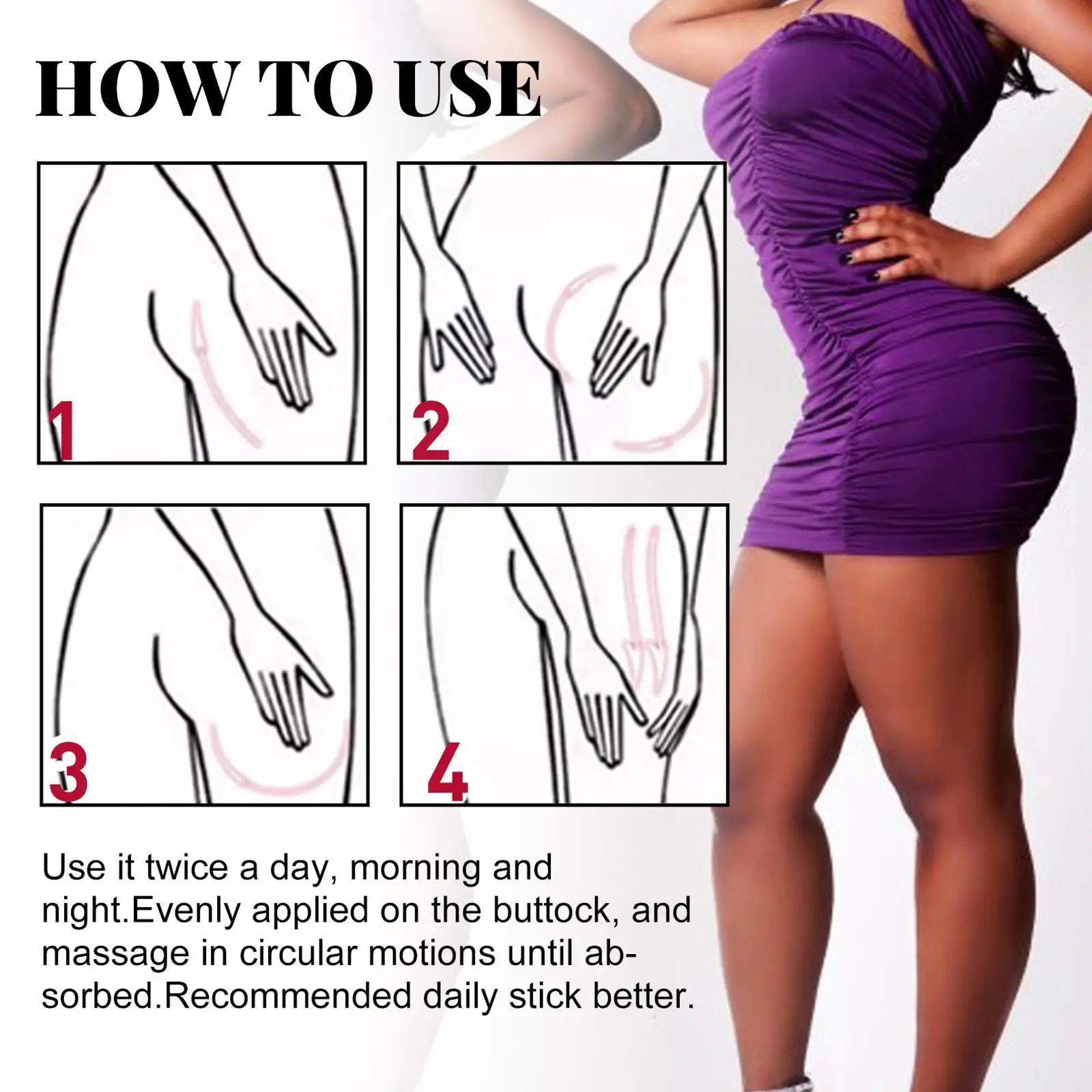 HOW TO USE

1

2

3

4

Use it twice a day, morning and night.Evenly applied on the buttock, and massage in circular motions until absorbed.Recommended daily stick better.