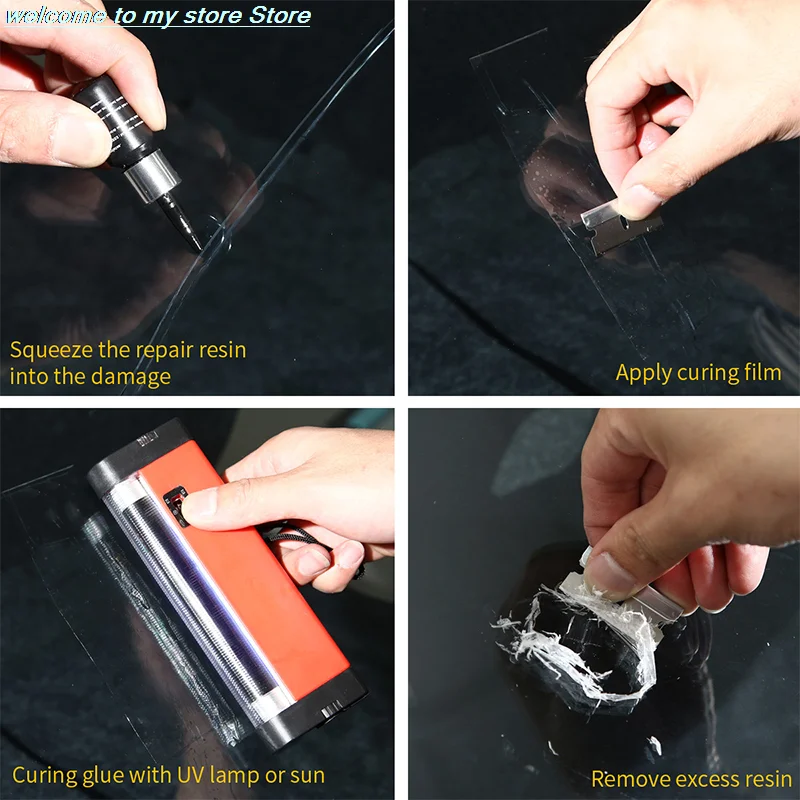 welcome to my store Store

Squeeze the repair resin into the damage

Apply curing film

Curing glue with UV lamp or sun

Remove excess resin