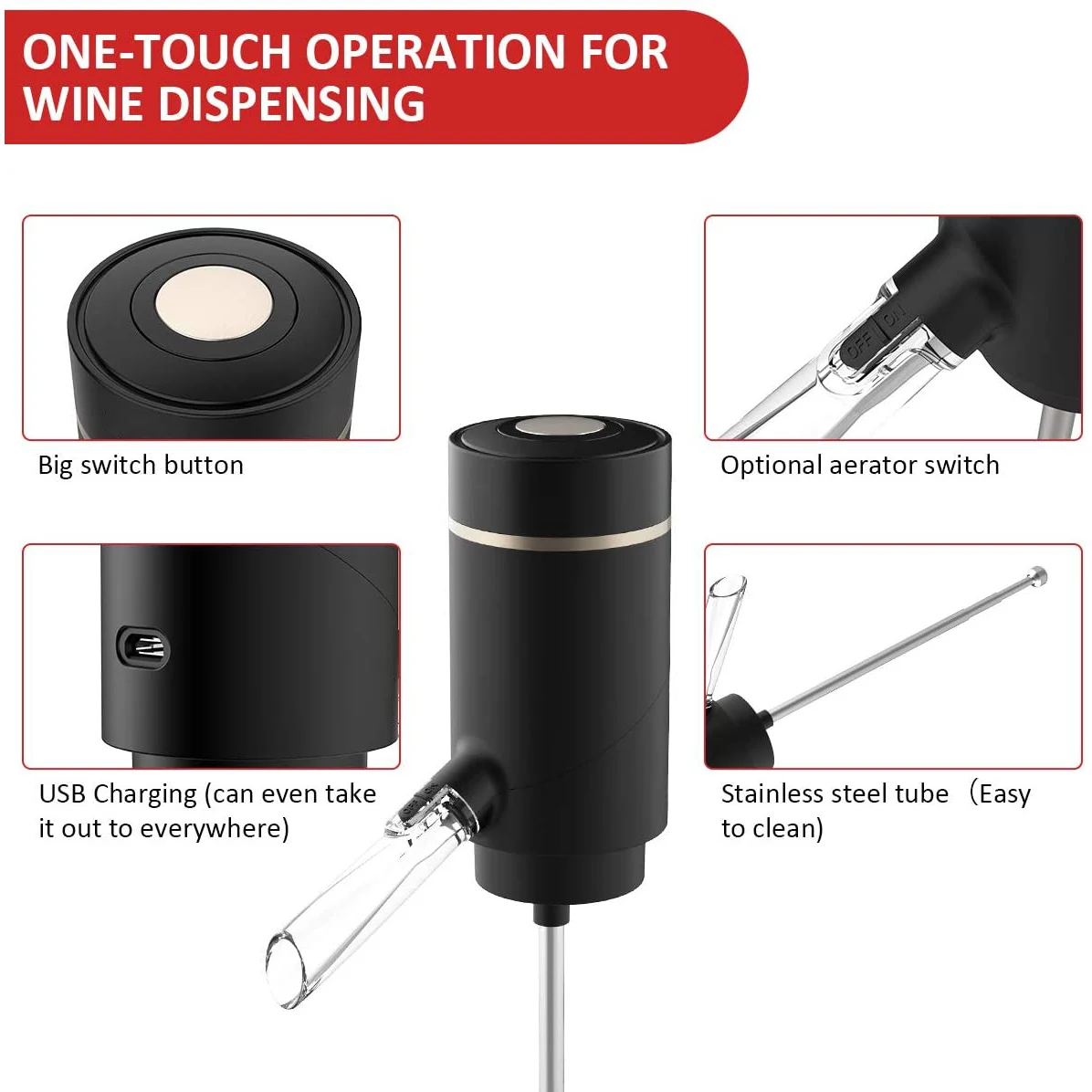 ONE-TOUCH OPERATION FOR WINE DISPENSING

Big switch button

OFF ON

Optional aerator switch

USB Charging (can even take it out to everywhere)

Stainless steel tube（Easy to clean)