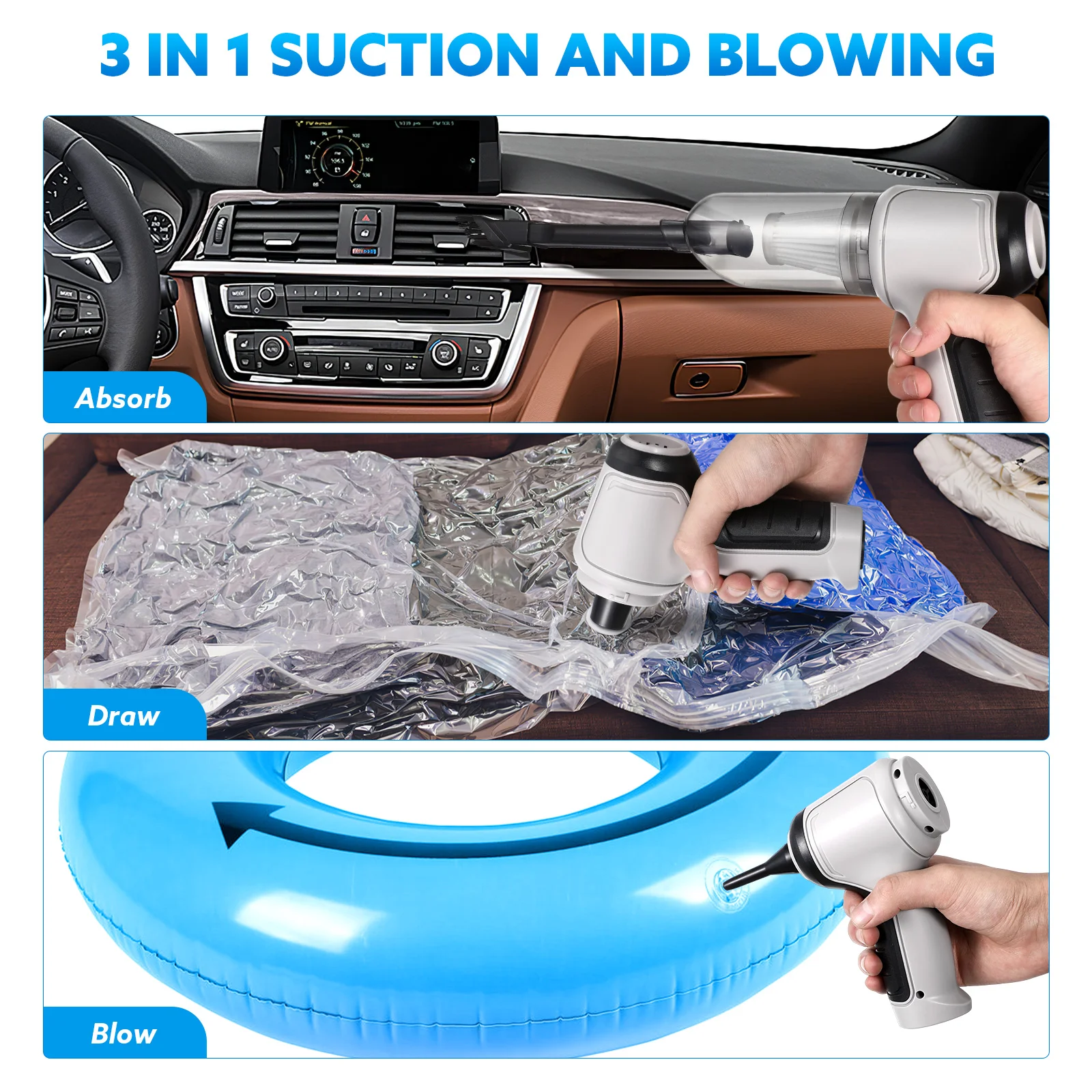 3 IN 1 SUCTION AND BLOWING

Absorb

Draw

Blow