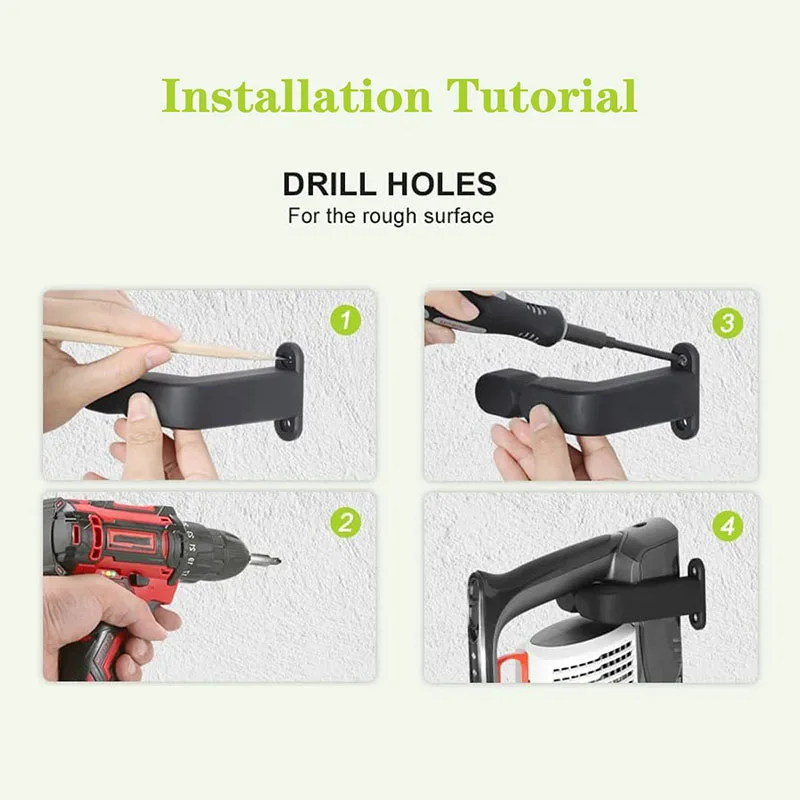 Installation Tutorial

DRILL HOLES
For the rough surface

1

3

2

4