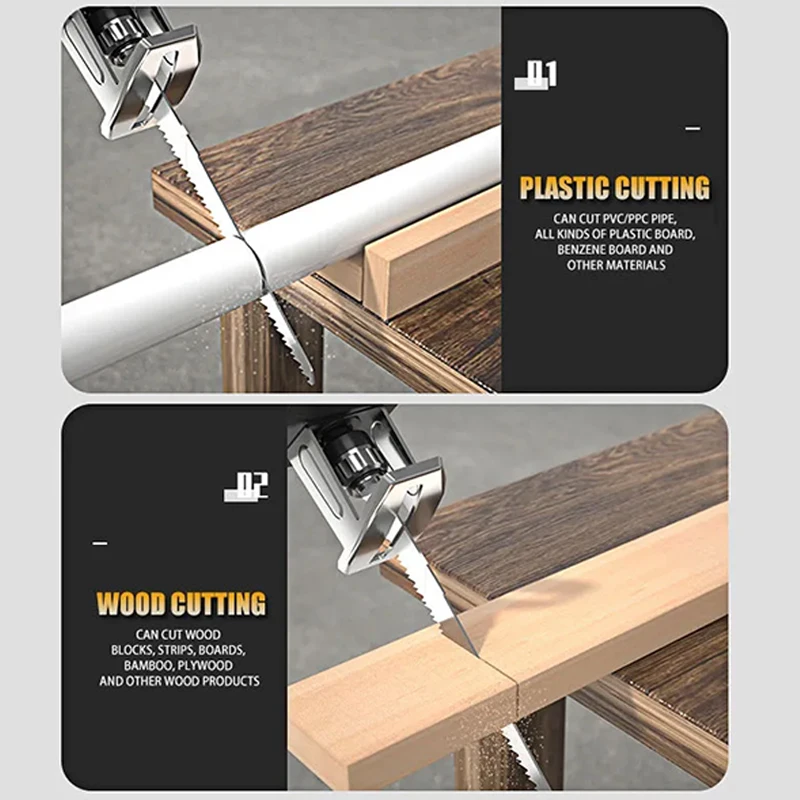 01

PLASTIC CUTTING

CAN CUT PVC/PPC PIPE, ALL KINDS OF PLASTIC BOARD, BENZENE BOARD AND OTHER MATERIALS

02

WOOD CUTTING

CAN CUT WOOD BLOCKS, STRIPS, BOARDS, BAMBOO, PLYWOOD AND OTHER WOOD PRODUCTS