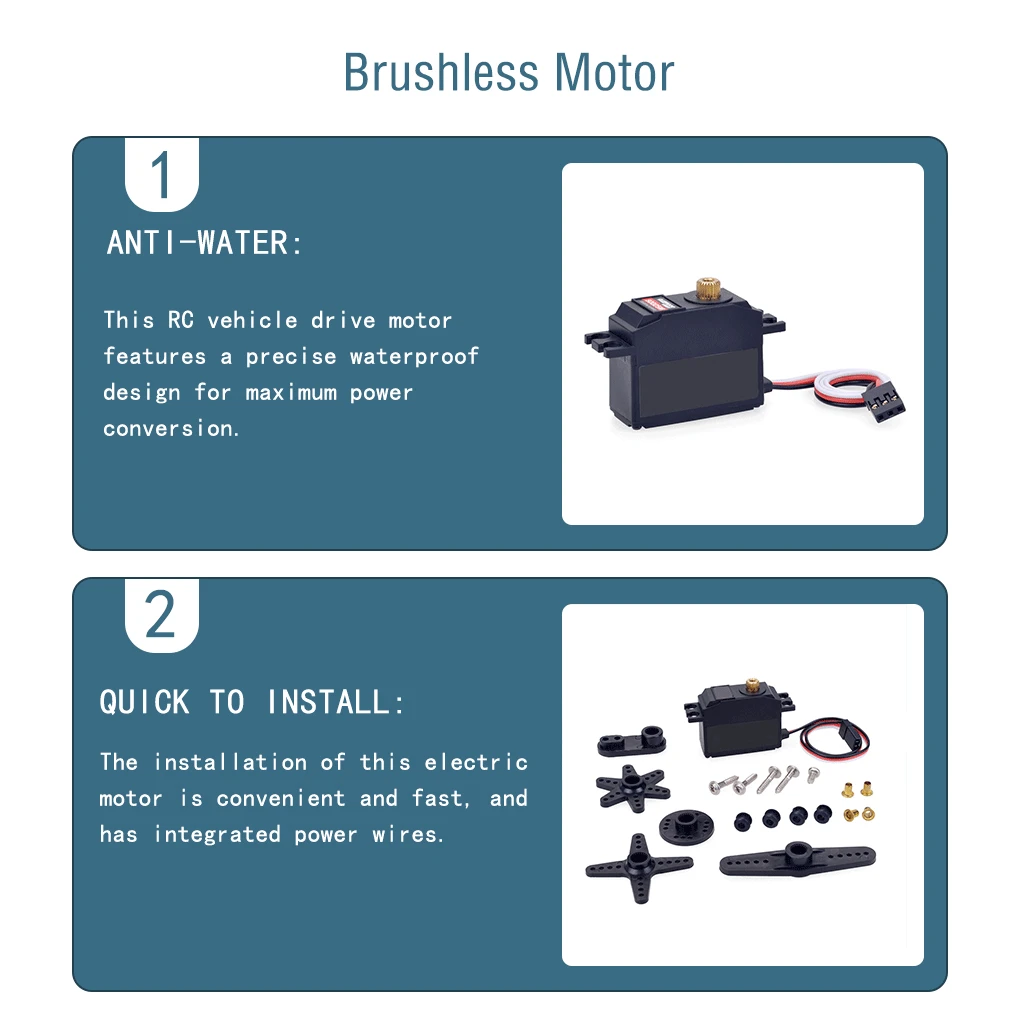 Brushless Motor

1

ANTI-WATER:

This RC vehicle drive motor features a precise waterproof design for maximum power conversion.

2

QUICK TO INSTALL:

The installation of this electric motor is convenient and fast, and has integrated power wires.