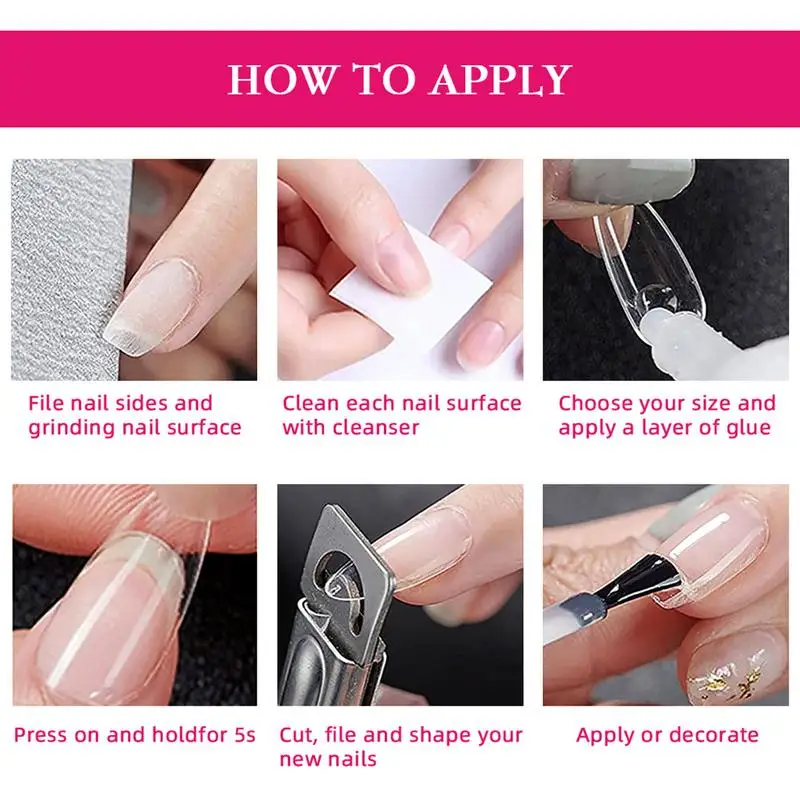 HOW TO APPLY

File nail sides and grinding nail surface

Clean each nail surface with cleanser

Choose your size and apply a layer of glue

Press on and holdfor 5s

Cut, file and shape your new nails

Apply or decorate