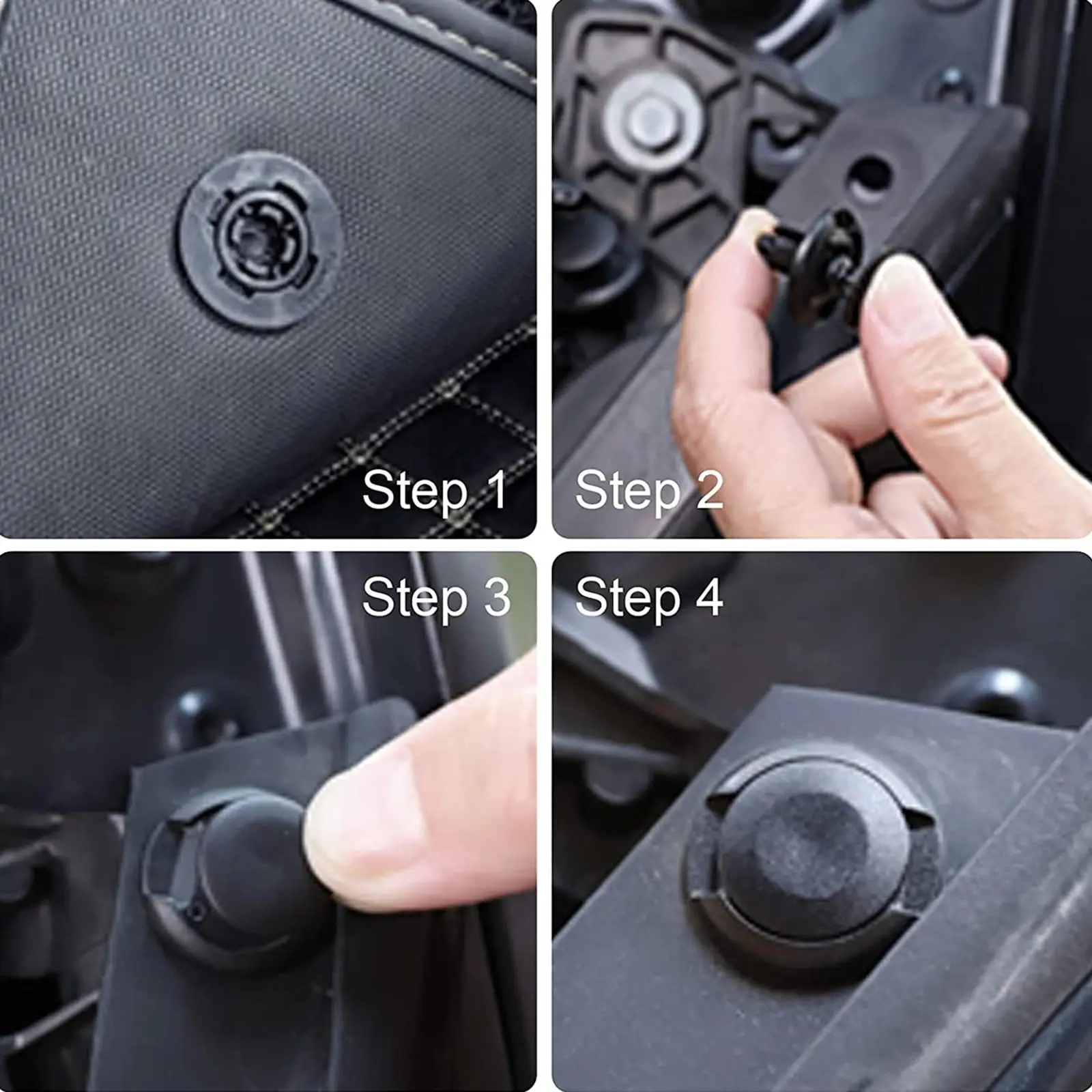 Step 1

Step 2

Step 3

Step 4