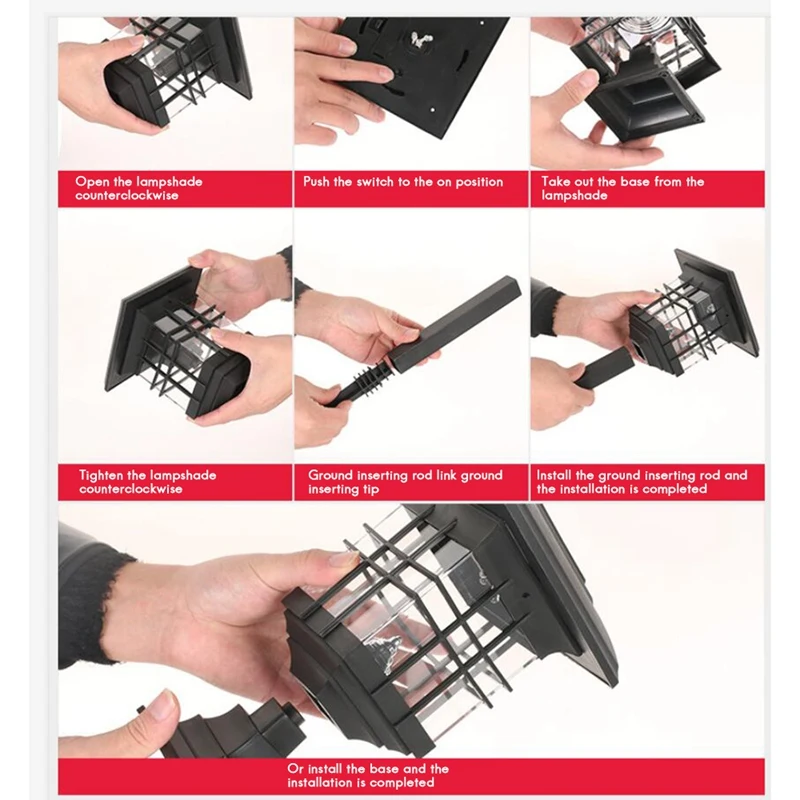 Open the lampshade counterclockwise

Push the switch to the on position

Take out the base from the lampshade

Tighten the lampshade counterclockwise

Ground inserting rod link ground inserting tip

Install the ground inserting rod and the installation is completed

Or install the base and the installation is completed