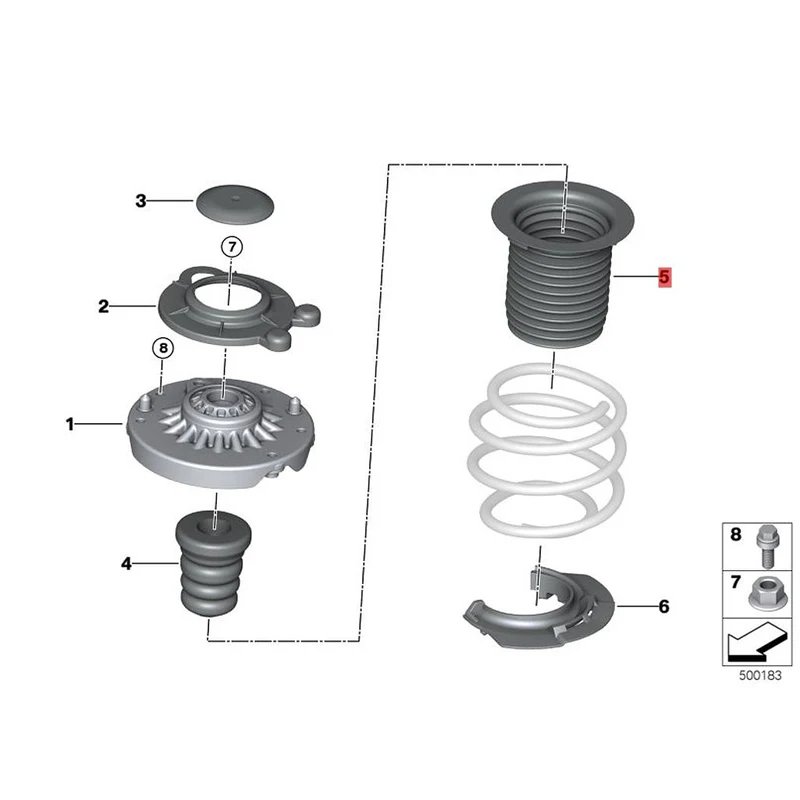 3
7
2
8
1
4
5
6
8
7
500183