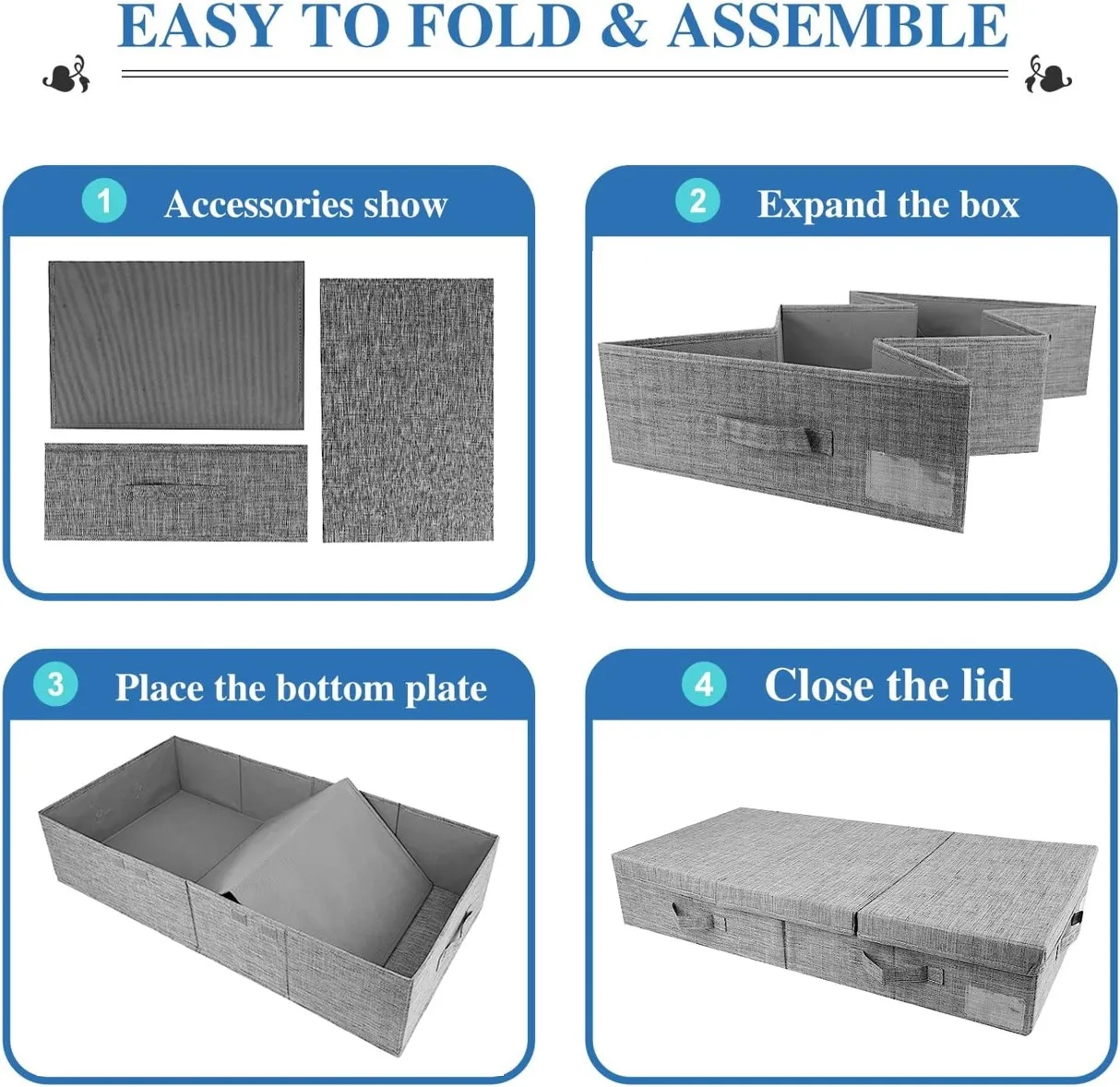 EASY TO FOLD & ASSEMBLE

1 Accessories show

2 Expand the box

3 Place the bottom plate

4 Close the lid