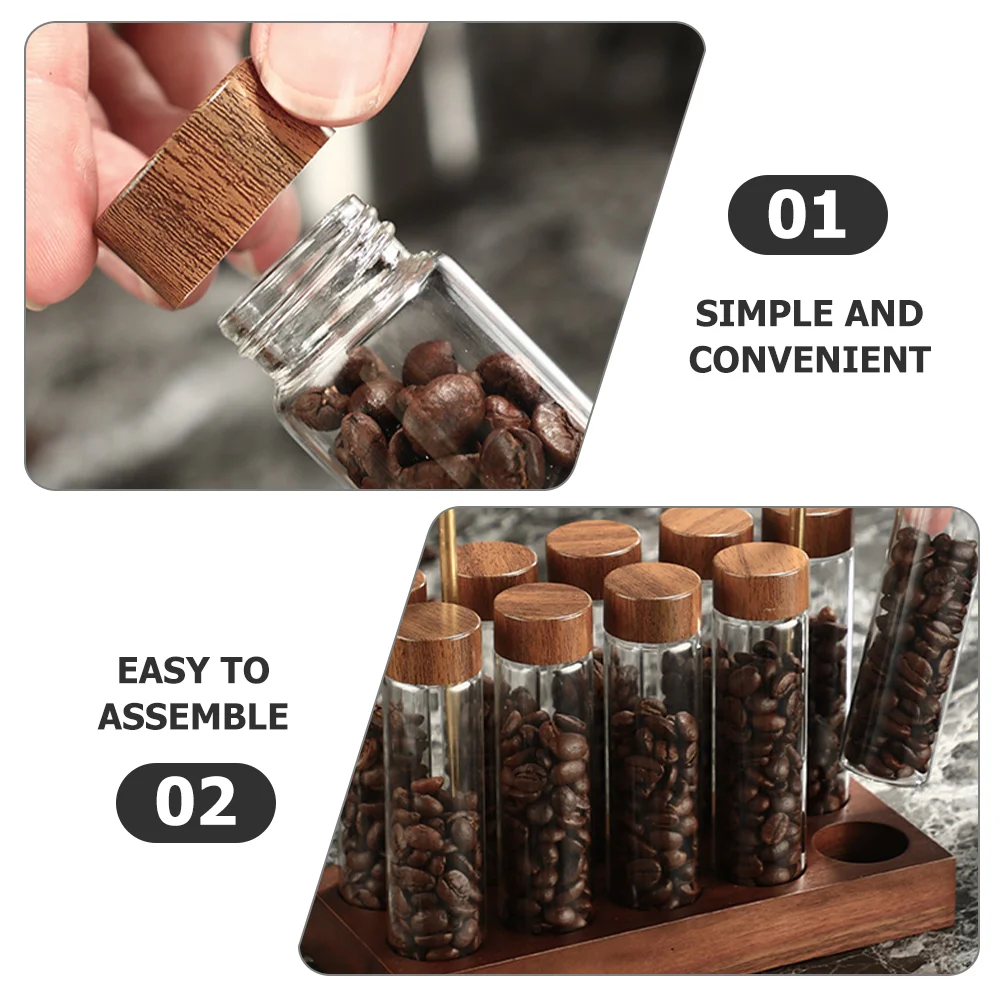 01

SIMPLE AND CONVENIENT

EASY TO ASSEMBLE

02