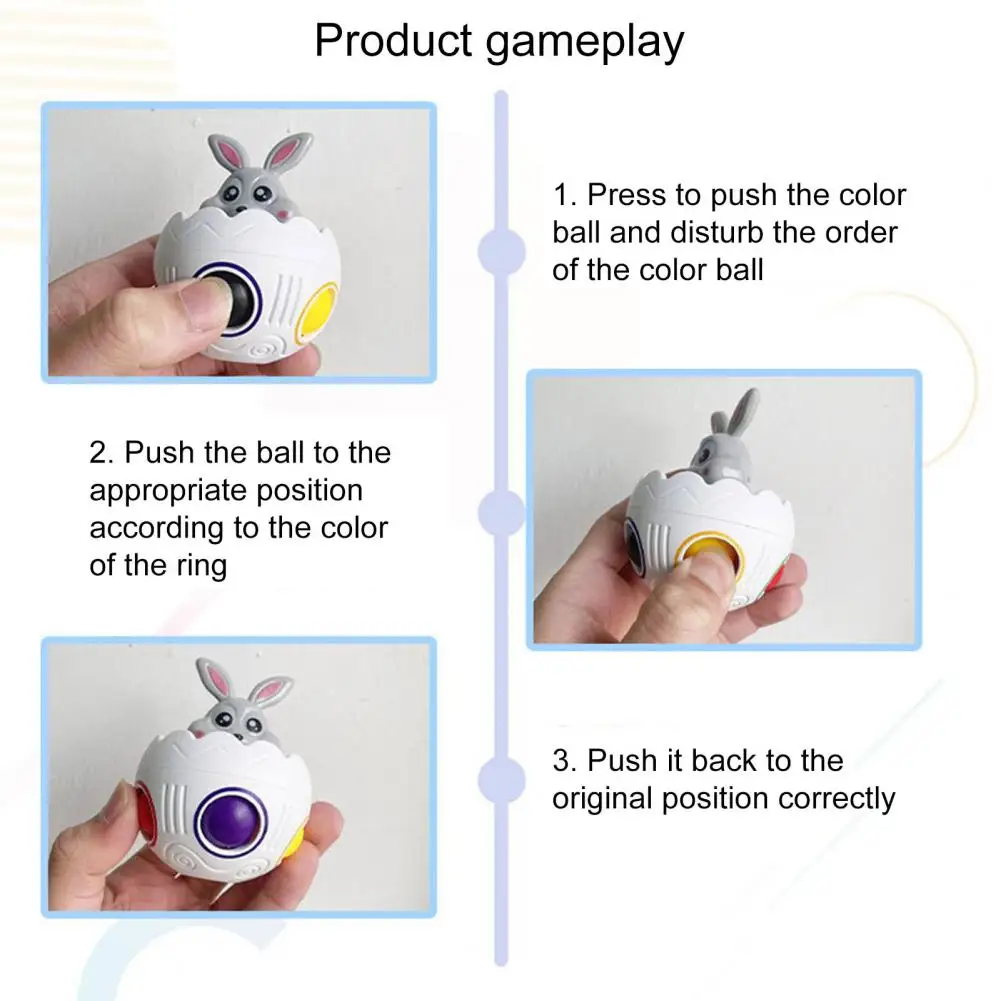 Product gameplay

1. Press to push the color ball and disturb the order of the color ball

2. Push the ball to the appropriate position according to the color of the ring

3. Push it back to the original position correctly