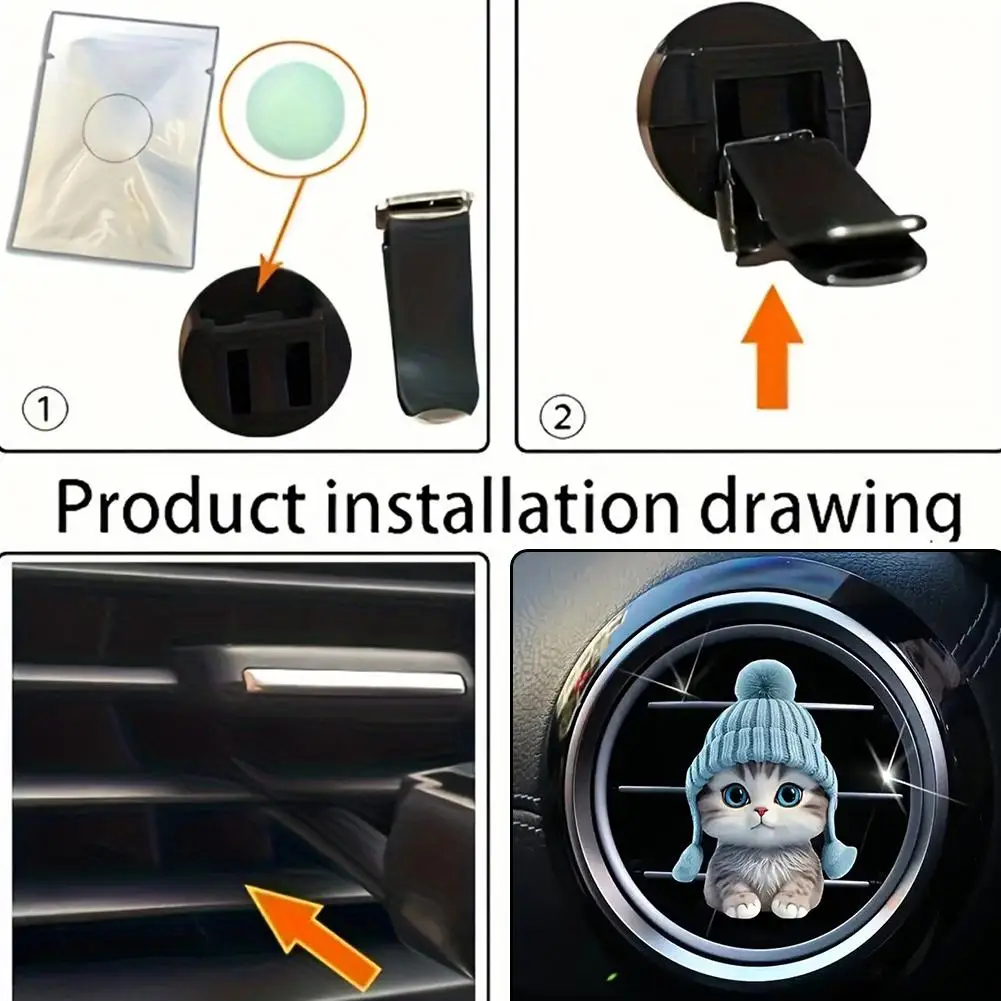 ①

②

Product installation drawing