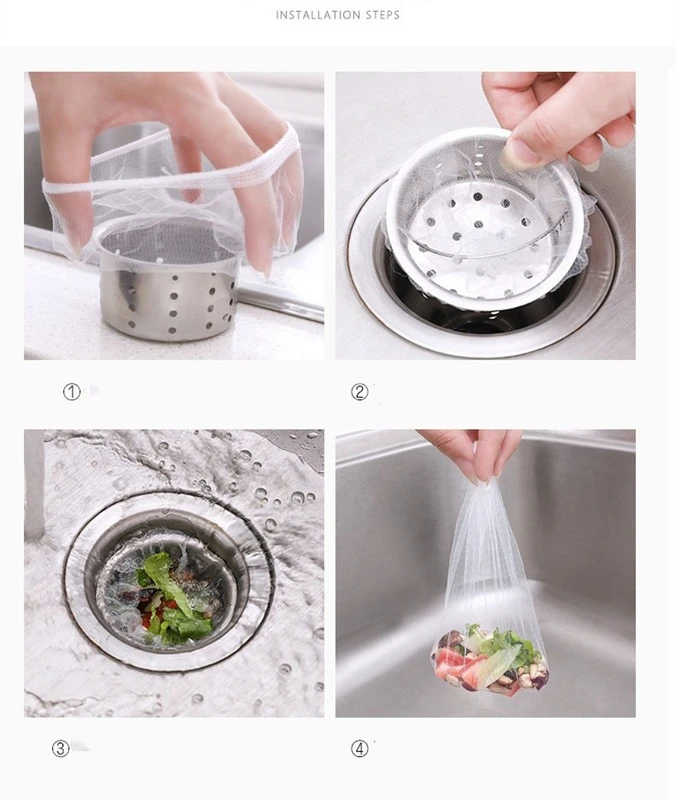 INSTALLATION STEPS

①

②

③

④