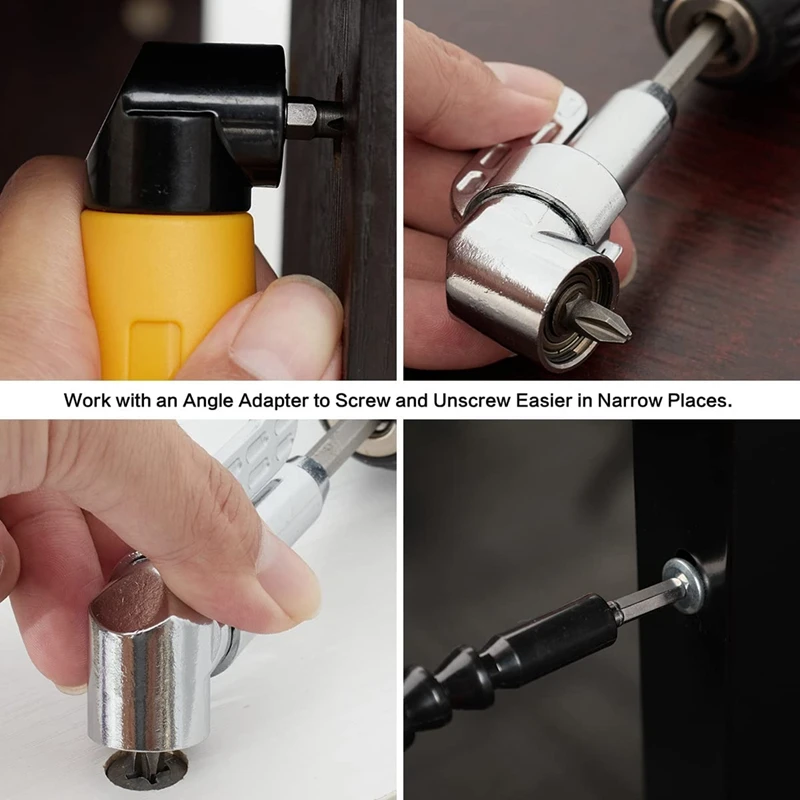 Work with an Angle Adapter to Screw and Unscrew Easier in Narrow Places.