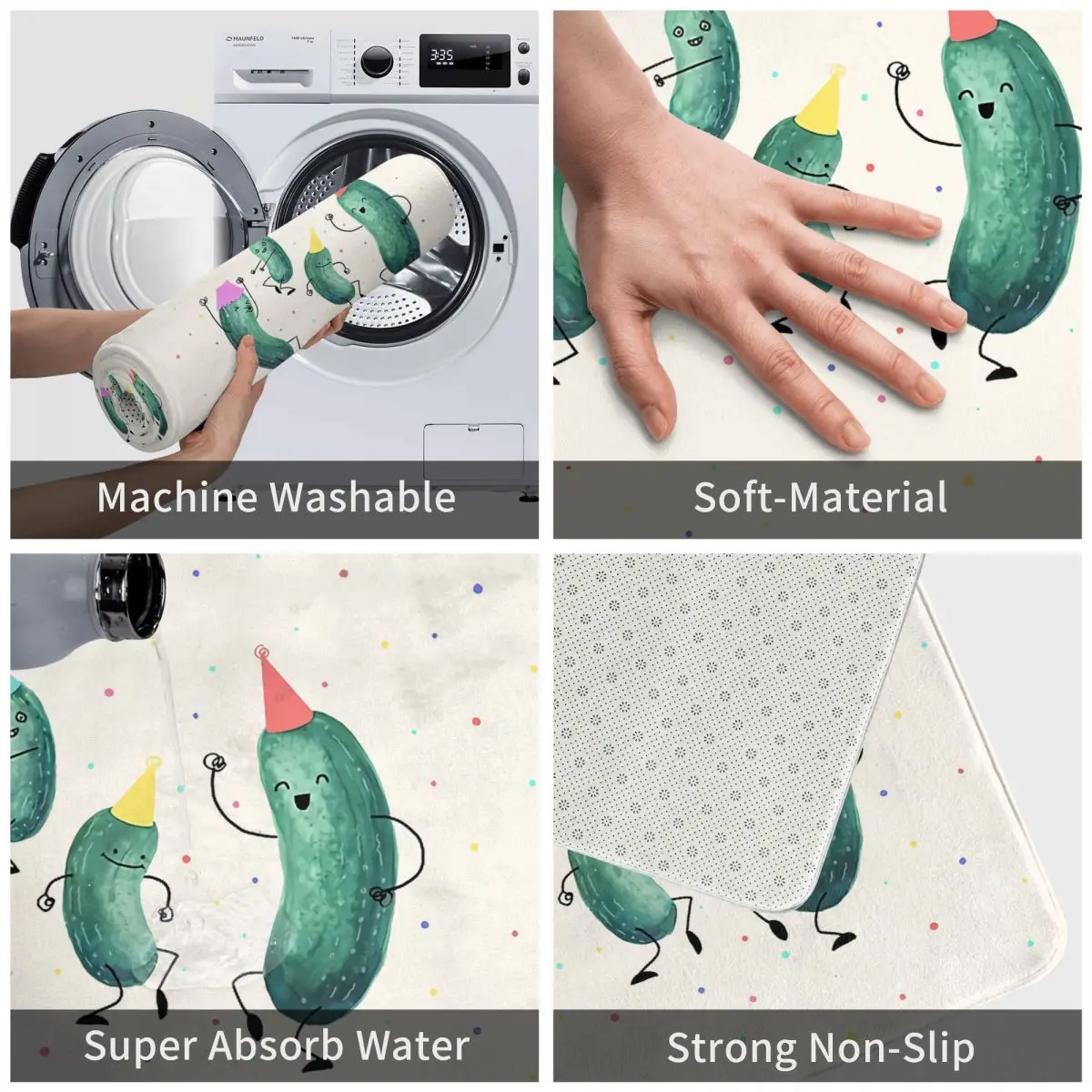 MAUNFELD

3:35

Machine Washable

Soft-Material

Super Absorb Water

Strong Non-Slip