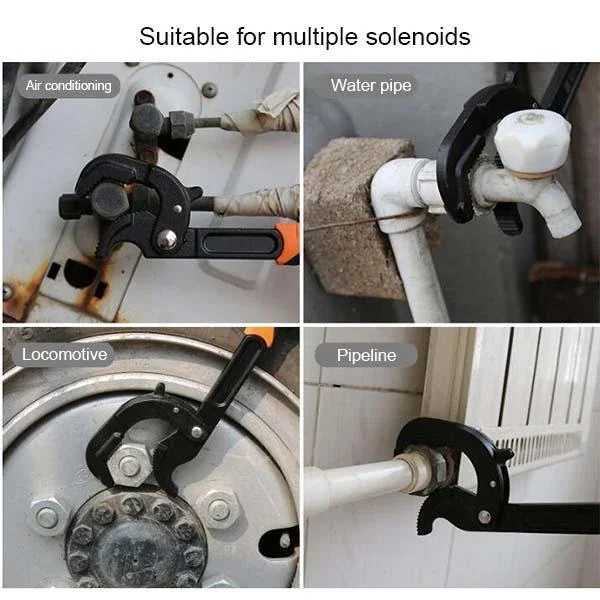 Suitable for multiple solenoids

Air conditioning

Water pipe

Locomotive

Pipeline