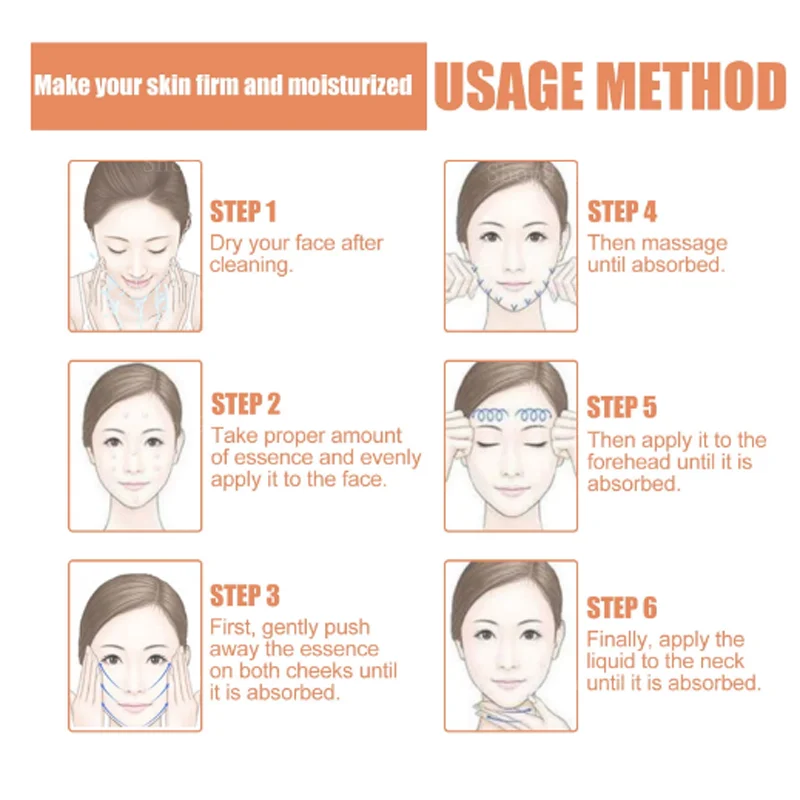 Make your skin firm and moisturized

USAGE METHOD

STEP 1
Dry your face after cleaning.

STEP 2
Take proper amount of essence and evenly apply it to the face.

STEP 3
First, gently push away the essence on both cheeks until it is absorbed.

STEP 4
Then massage until absorbed.

STEP 5
Then apply it to the forehead until it is absorbed.

STEP 6
Finally, apply the liquid to the neck until it is absorbed.