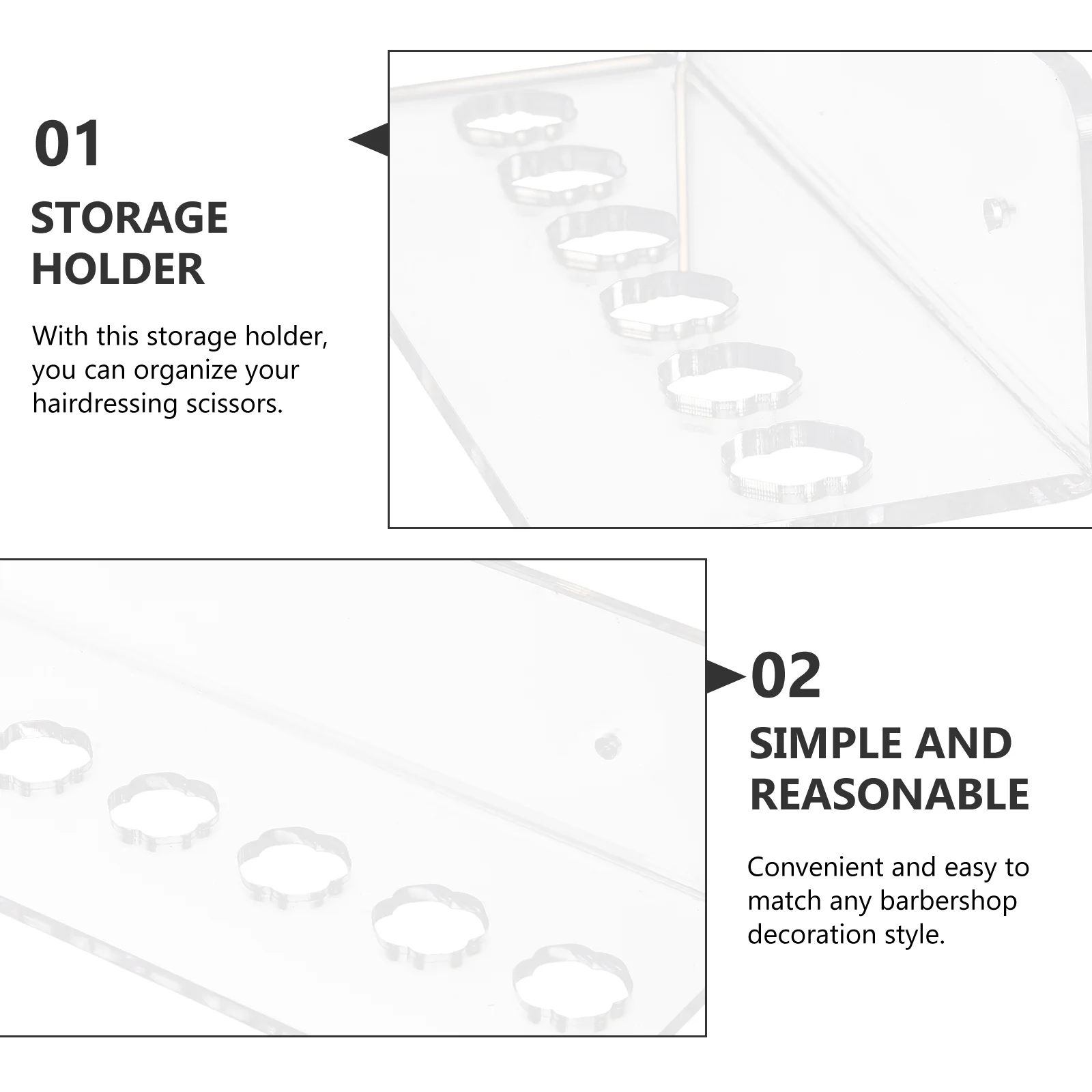 01

STORAGE HOLDER

With this storage holder, you can organize your hairdressing scissors.

02

SIMPLE AND REASONABLE

Convenient and easy to match any barbershop decoration style.