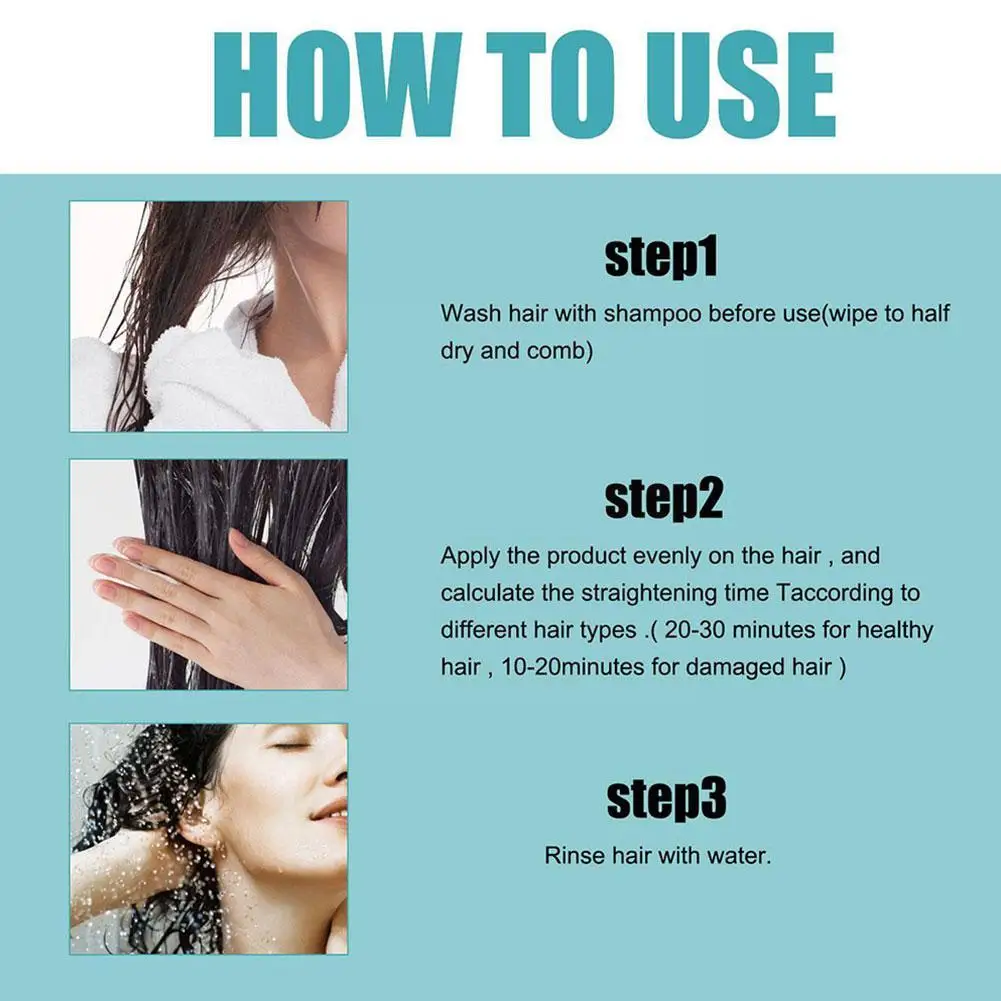 HOW TO USE

step1

Wash hair with shampoo before use(wipe to half dry and comb)

step2

Apply the product evenly on the hair , and calculate the straightening time Taccording to different hair types .( 20-30 minutes for healthy hair , 10-20minutes for damaged hair )

step3

Rinse hair with water.