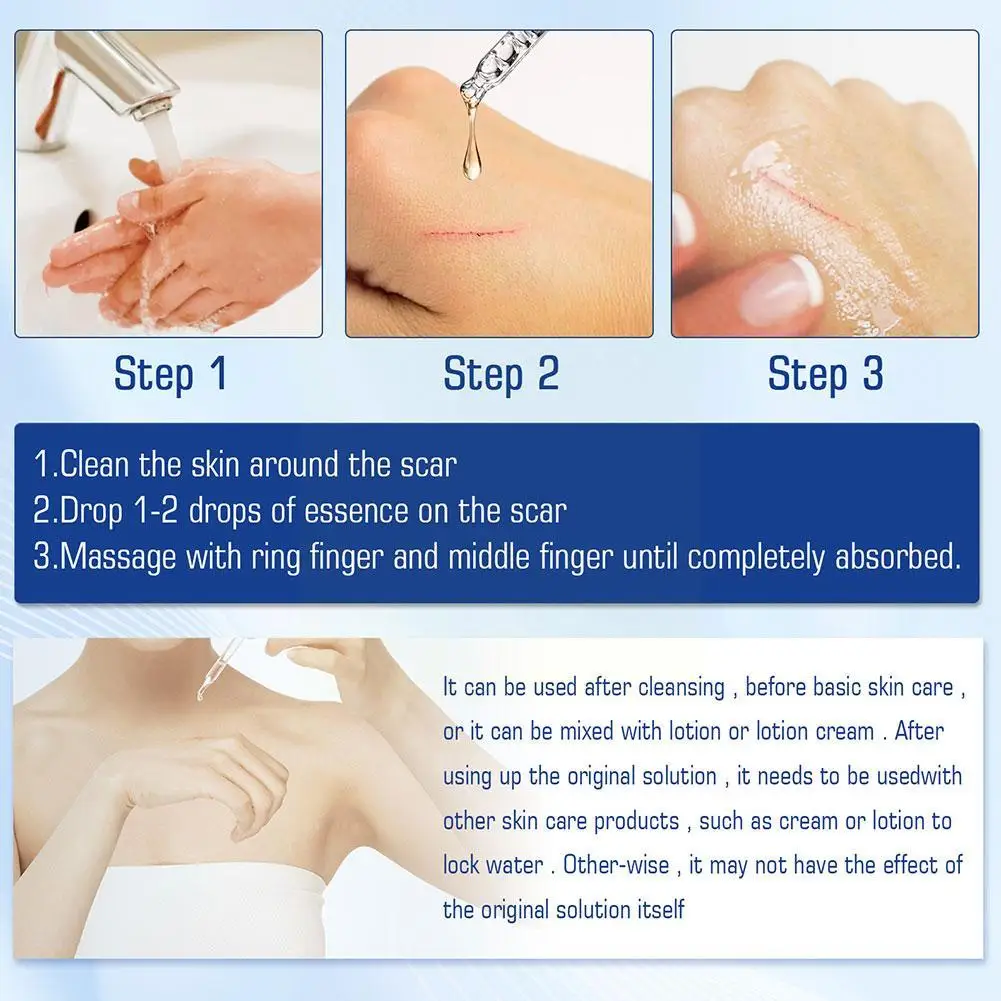 Step 1

Step 2

Step 3

1.Clean the skin around the scar
2.Drop 1-2 drops of essence on the scar
3.Massage with ring finger and middle finger until completely absorbed.

It can be used after cleansing , before basic skin care , or it can be mixed with lotion or lotion cream . After using up the original solution , it needs to be usedwith other skin care products , such as cream or lotion to lock water . Other-wise , it may not have the effect of the original solution itself