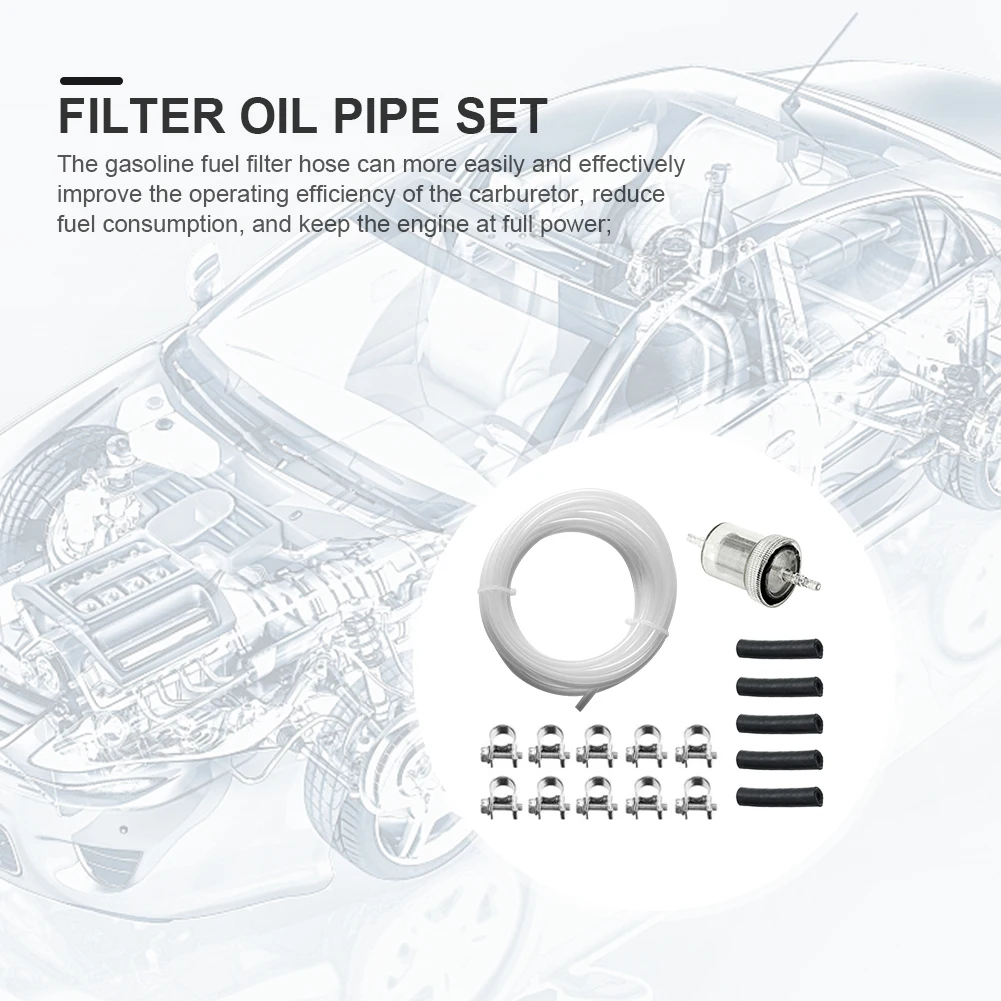 FILTER OIL PIPE SET

The gasoline fuel filter hose can more easily and effectively improve the operating efficiency of the carburetor, reduce fuel consumption, and keep the engine at full power;