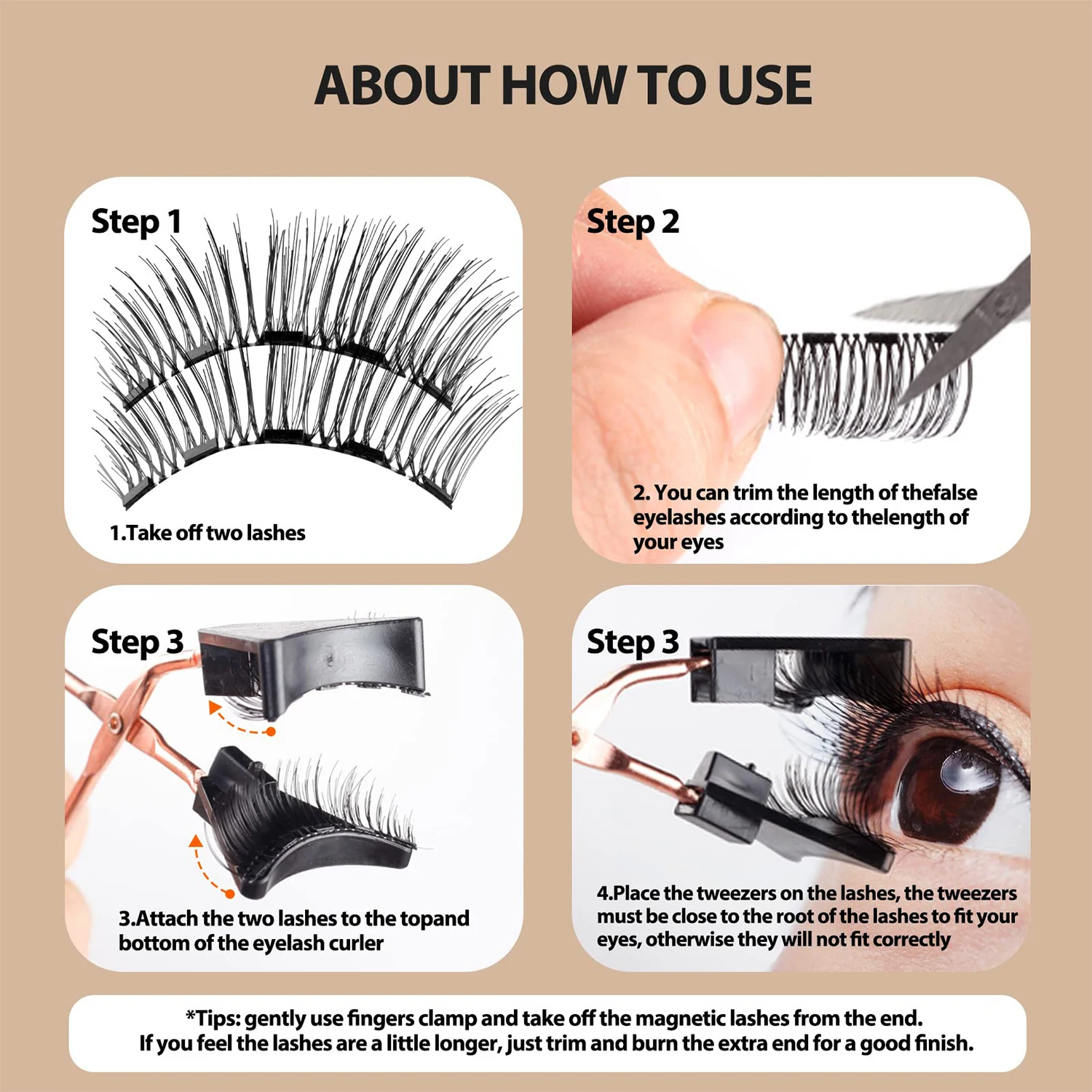 ABOUT HOW TO USE

Step 1

1.Take off two lashes

Step 2

2. You can trim the length of thefalse eyelashes according to thelength of your eyes

Step 3

3.Attach the two lashes to the topand bottom of the eyelash curler

Step 3

4.Place the tweezers on the lashes, the tweezers must be close to the root of the lashes to fit your eyes, otherwise they will not fit correctly

*Tips: gently use fingers clamp and take off the magnetic lashes from the end.
If you feel the lashes are a little longer, just trim and burn the extra end for a good finish.