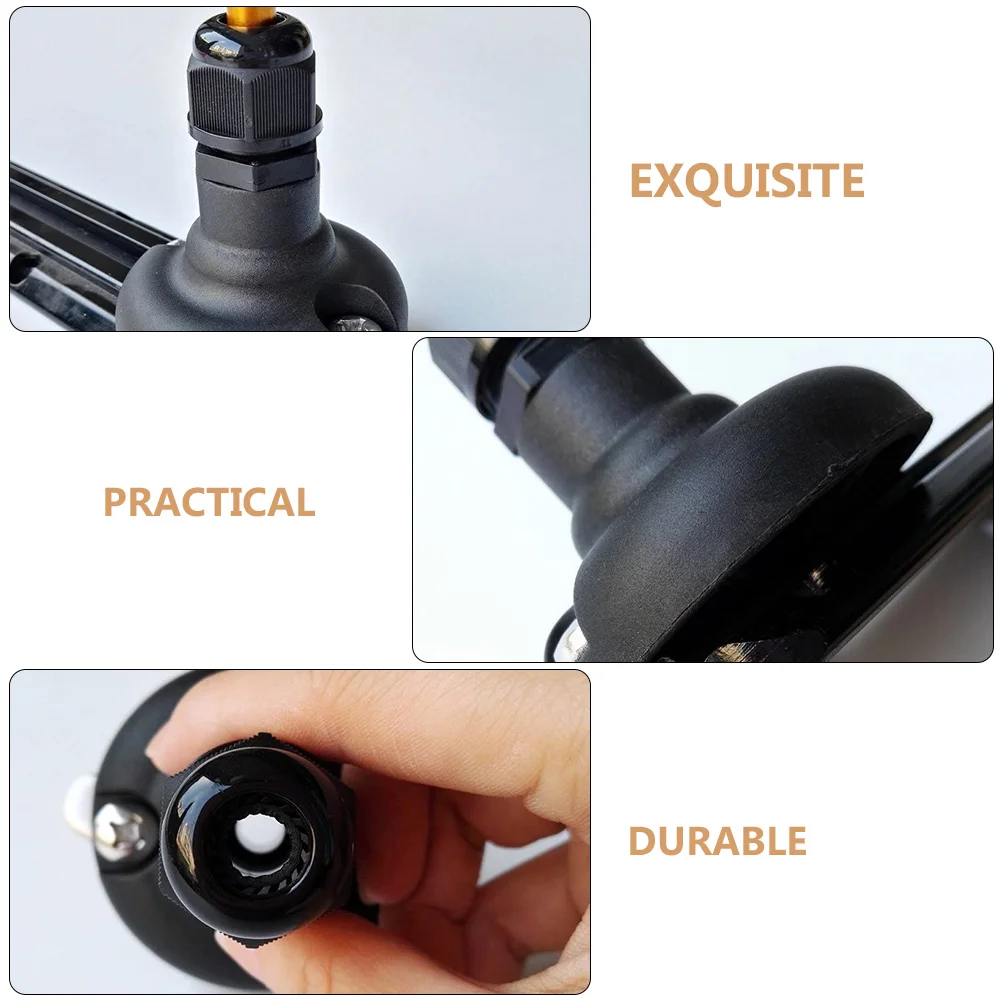 EXQUISITE

PRACTICAL

DURABLE