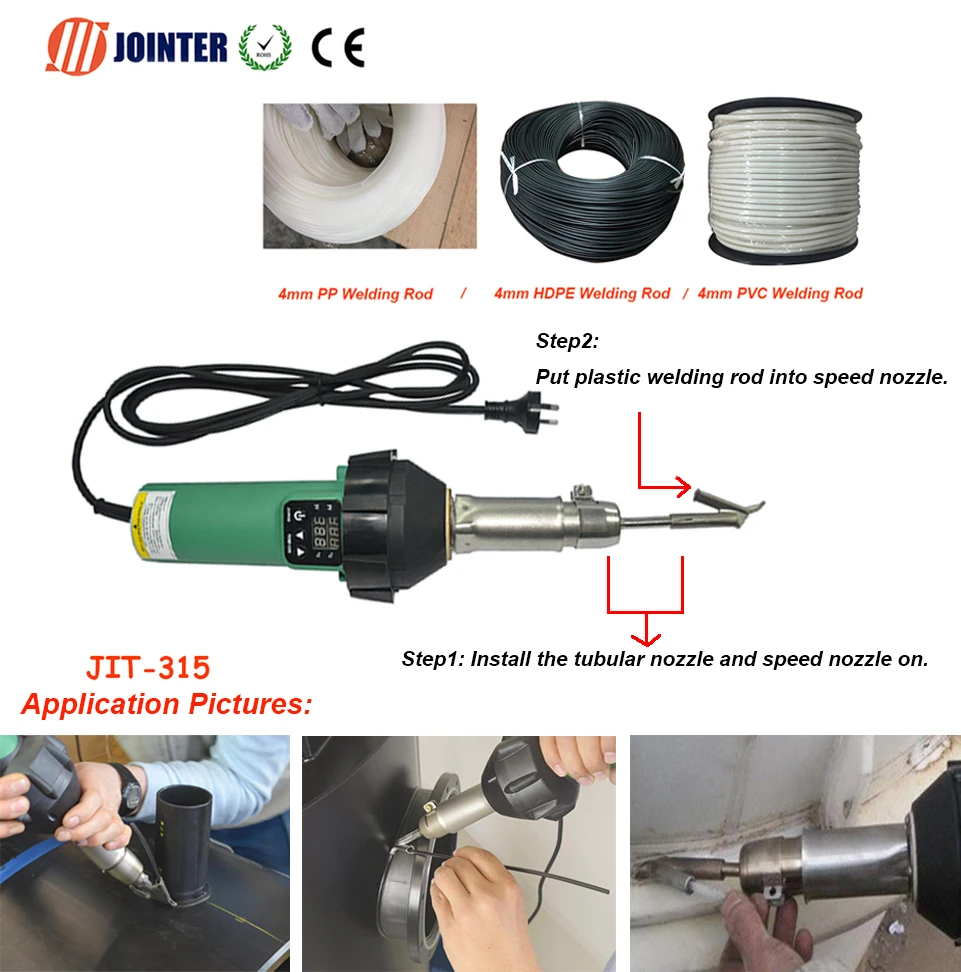 JOINTER ROHS CE

4mm PP Welding Rod / 4mm HDPE Welding Rod / 4mm PVC Welding Rod

Step2:
Put plastic welding rod into speed nozzle.

Step1: Install the tubular nozzle and speed nozzle on.

JIT-315
Application Pictures: