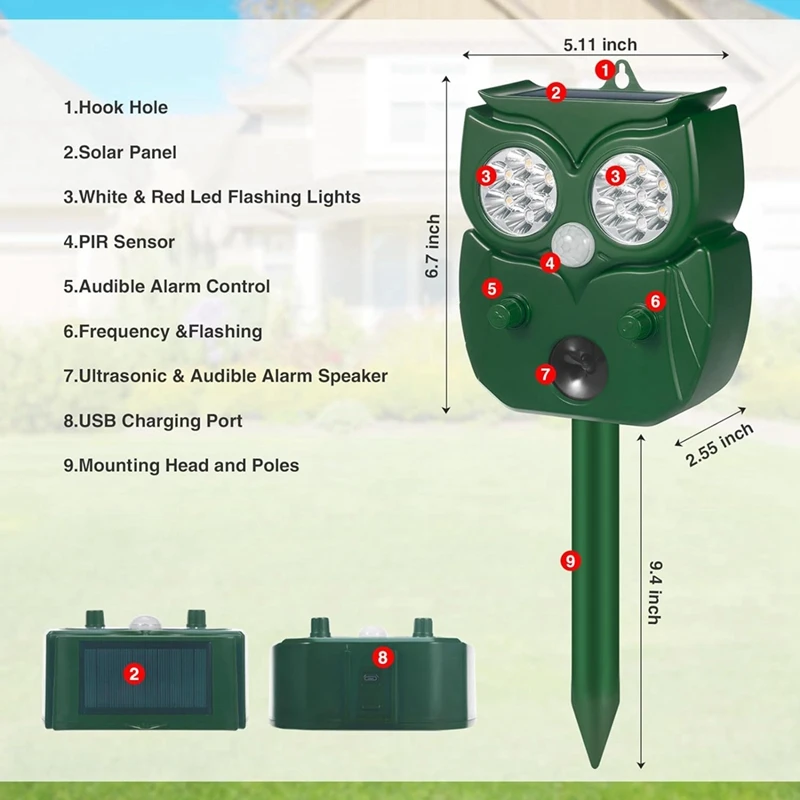 1.Hook Hole

2.Solar Panel

3.White & Red Led Flashing Lights

4.PIR Sensor

5.Audible Alarm Control

6.Frequency &Flashing

7.Ultrasonic & Audible Alarm Speaker

8.USB Charging Port

9.Mounting Head and Poles

5.11 inch

1

2

3

3

4

5

6

7

6.7 inch

2.55 inch

9

9.4 inch

2

8