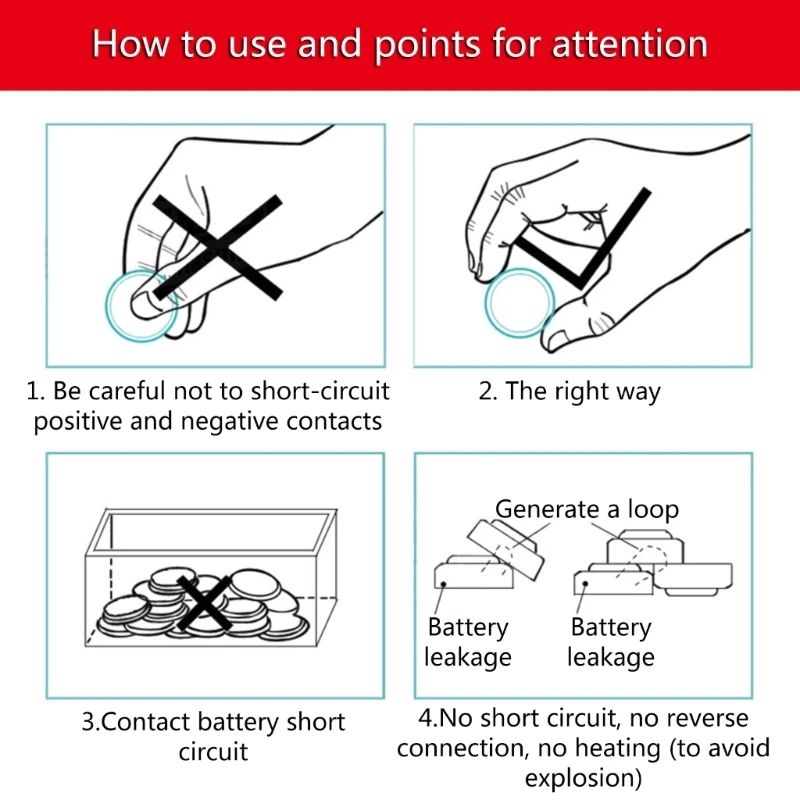 How to use and points for attention

1. Be careful not to short-circuit positive and negative contacts

2. The right way

3.Contact battery short circuit

Generate a loop

Battery leakage

Battery leakage

4.No short circuit, no reverse connection, no heating (to avoid explosion)