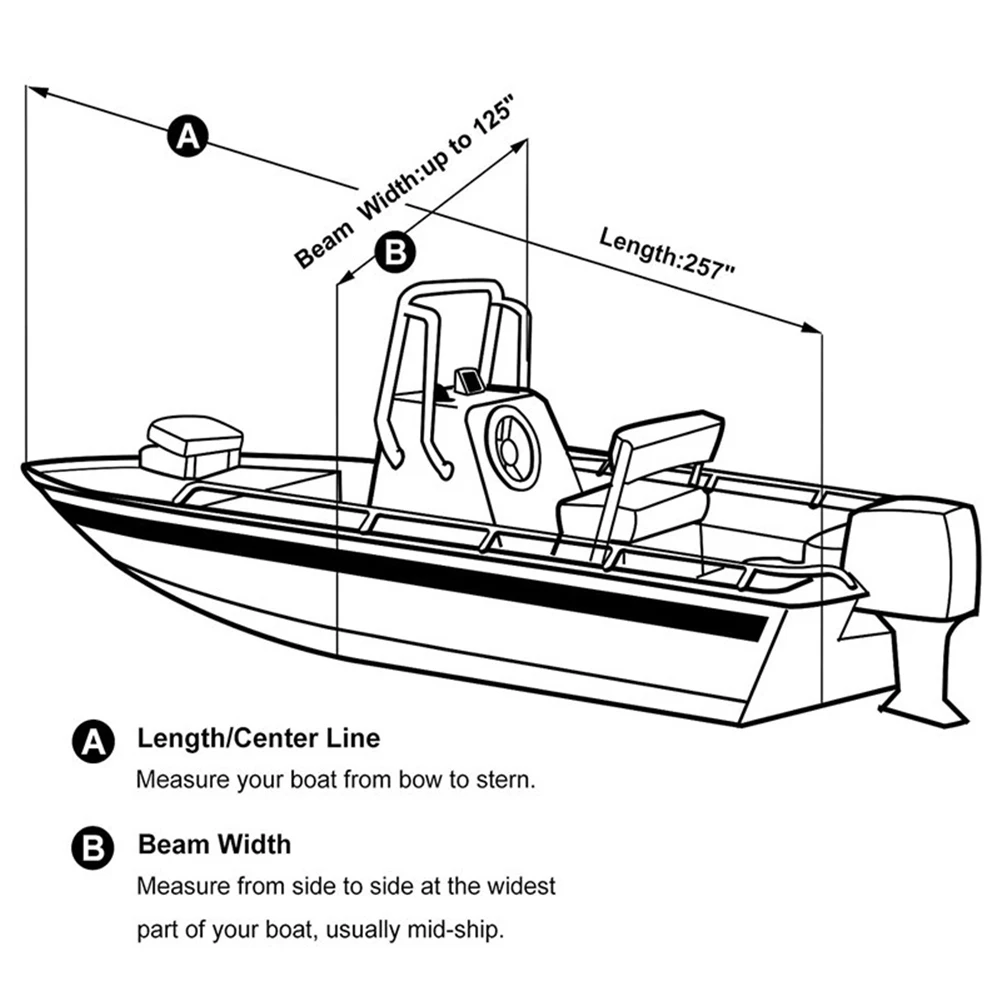 A

Beam Width:up to 125"

B

Length:257"

A Length/Center Line

Measure your boat from bow to stern.

B Beam Width

Measure from side to side at the widest part of your boat, usually mid-ship.