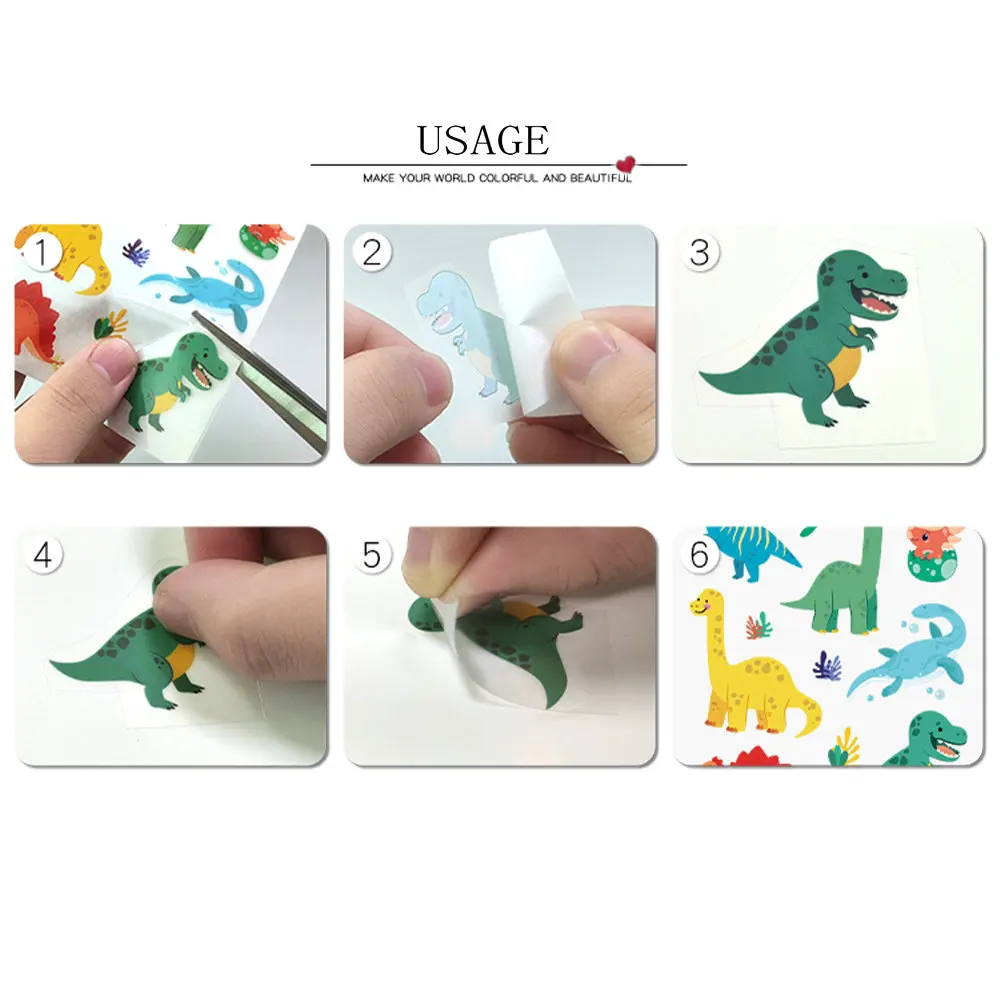 USAGE

MAKE YOUR WORLD COLORFUL AND BEAUTIFUL

1

2

3

4

5

6