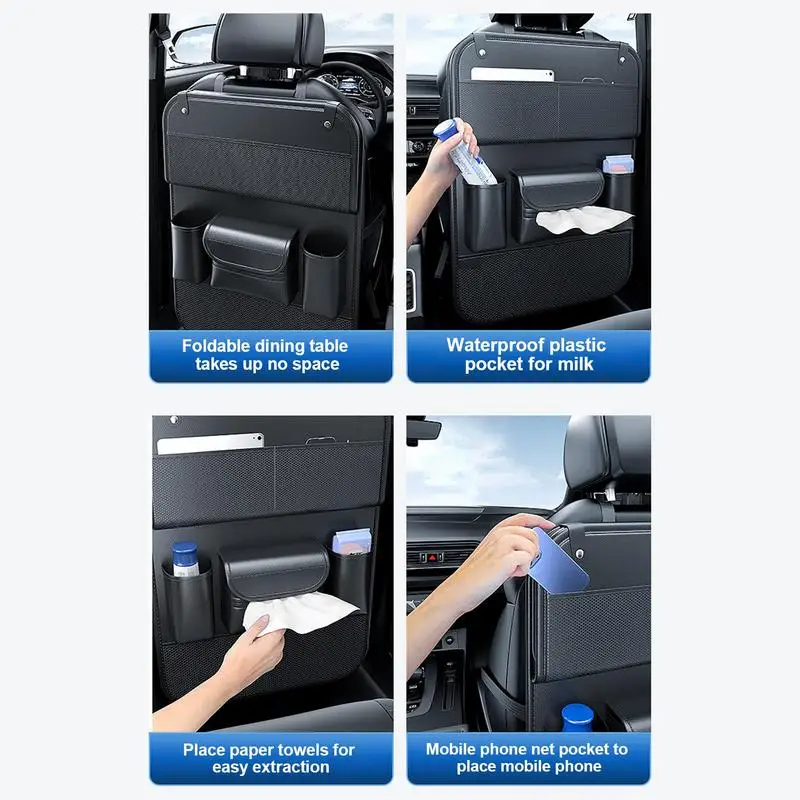 Foldable dining table takes up no space

Waterproof plastic pocket for milk

Place paper towels for easy extraction

Mobile phone net pocket to place mobile phone