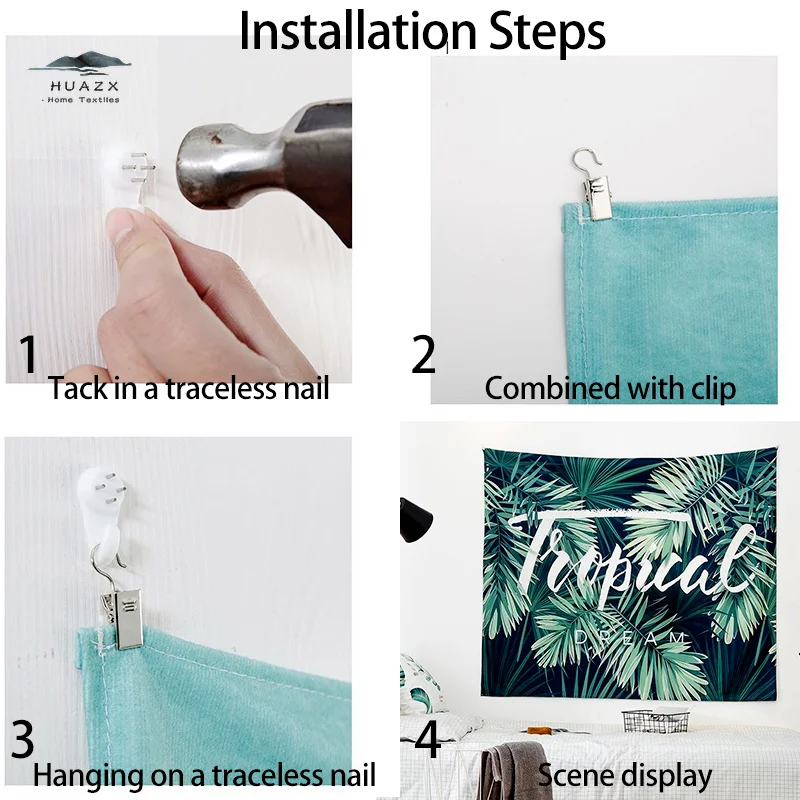 Installation Steps

HUAZX
· Home Textiles

1
Tack in a traceless nail

2
Combined with clip

3
Hanging on a traceless nail

Tropical
DREAM

4
Scene display