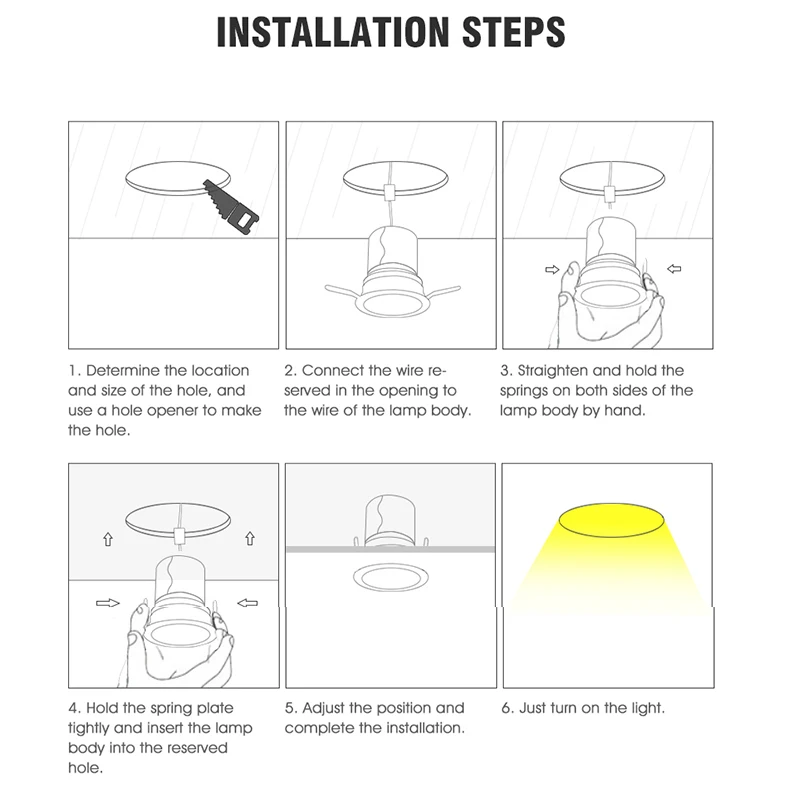 INSTALLATION STEPS

1. Determine the location and size of the hole, and use a hole opener to make the hole.

2. Connect the wire reserved in the opening to the wire of the lamp body.

3. Straighten and hold the springs on both sides of the lamp body by hand.

4. Hold the spring plate tightly and insert the lamp body into the reserved hole.

5. Adjust the position and complete the installation.

6. Just turn on the light.