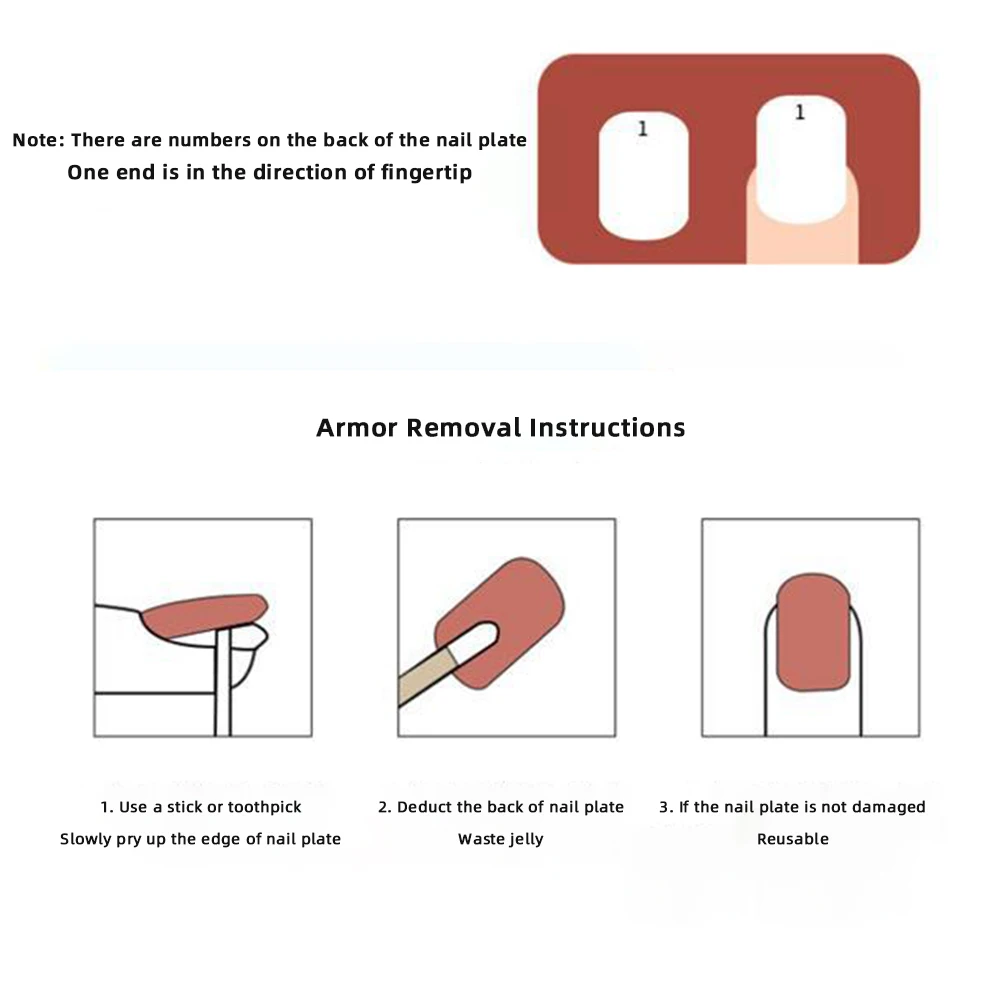 Note: There are numbers on the back of the nail plate
One end is in the direction of fingertip

1

1

Armor Removal Instructions

1. Use a stick or toothpick
Slowly pry up the edge of nail plate

2. Deduct the back of nail plate
Waste jelly

3. If the nail plate is not damaged
Reusable