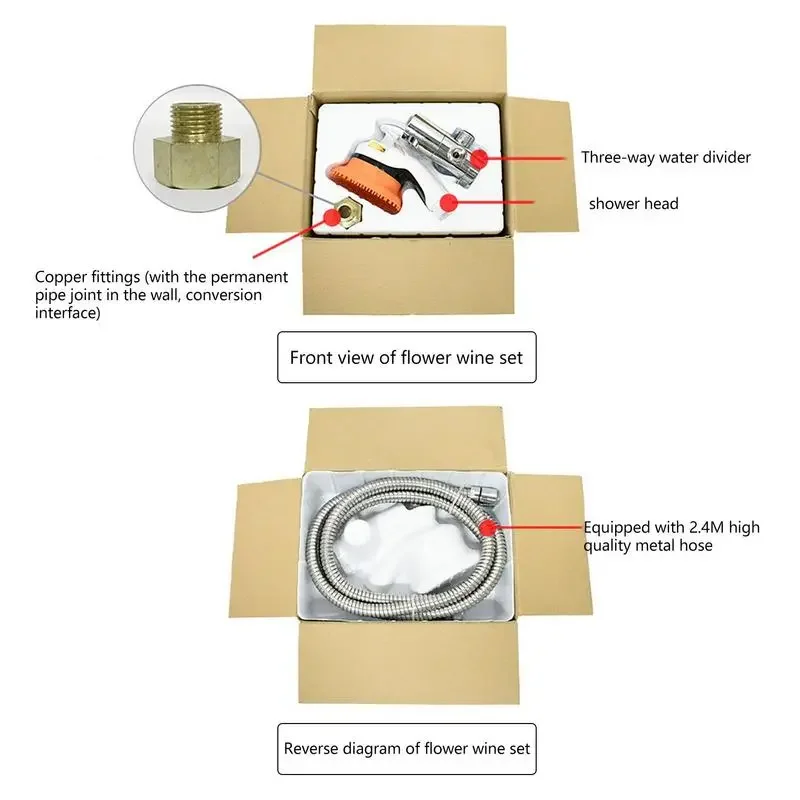 Three-way water divider

shower head

Copper fittings (with the permanent pipe joint in the wall, conversion interface)

Front view of flower wine set

Equipped with 2.4M high quality metal hose

Reverse diagram of flower wine set