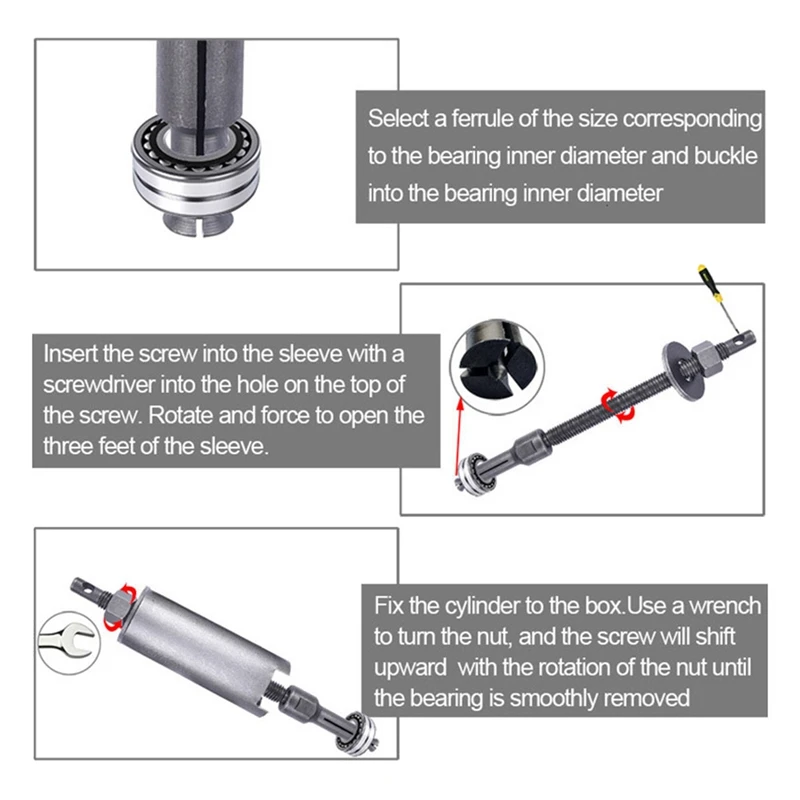 Select a ferrule of the size corresponding to the bearing inner diameter and buckle into the bearing inner diameter

Insert the screw into the sleeve with a screwdriver into the hole on the top of the screw. Rotate and force to open the three feet of the sleeve.

Fix the cylinder to the box.Use a wrench to turn the nut, and the screw will shift upward with the rotation of the nut until the bearing is smoothly removed