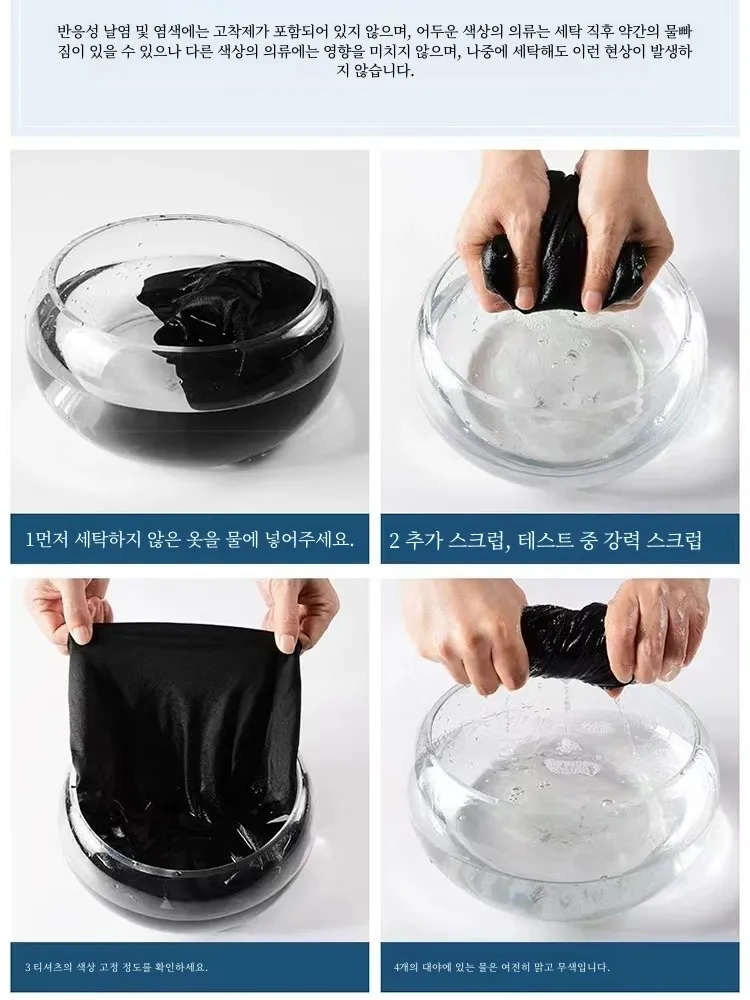 반응성 날염 및 염색에는 고착제가 포함되어 있지 않으며, 어두운 색상의 의류는 세탁 직후 약간의 물빠짐이 있을 수 있으나 다른 색상의 의류에는 영향을 미치지 않으며, 나중에 세탁해도 이런 현상이 발생하지 않습니다.

1먼저 세탁하지 않은 옷을 물에 넣어주세요.

2 추가 스크럽, 테스트 중 강력 스크럽

3 티셔츠의 색상 고정 정도를 확인하세요.

4개의 대야에 있는 물은 여전히 맑고 무색입니다.