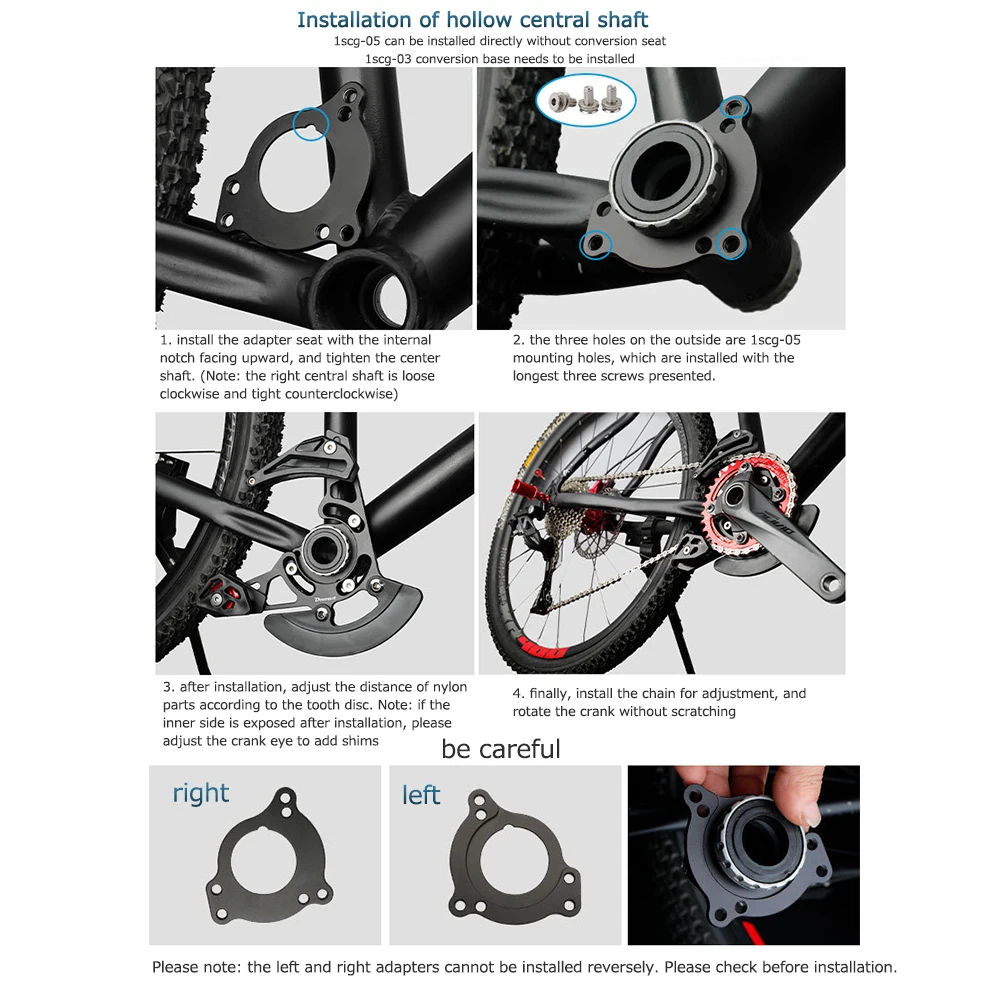 Installation of hollow central shaft
1scg-05 can be installed directly without conversion seat
1scg-03 conversion base needs to be installed

1. install the adapter seat with the internal notch facing upward, and tighten the center shaft. (Note: the right central shaft is loose clockwise and tight counterclockwise)

2. the three holes on the outside are 1scg-05 mounting holes, which are installed with the longest three screws presented.

3. after installation, adjust the distance of nylon parts according to the tooth disc. Note: if the inner side is exposed after installation, please adjust the crank eye to add shims

4. finally, install the chain for adjustment, and rotate the crank without scratching

be careful

right

left

Please note: the left and right adapters cannot be installed reversely. Please check before installation.