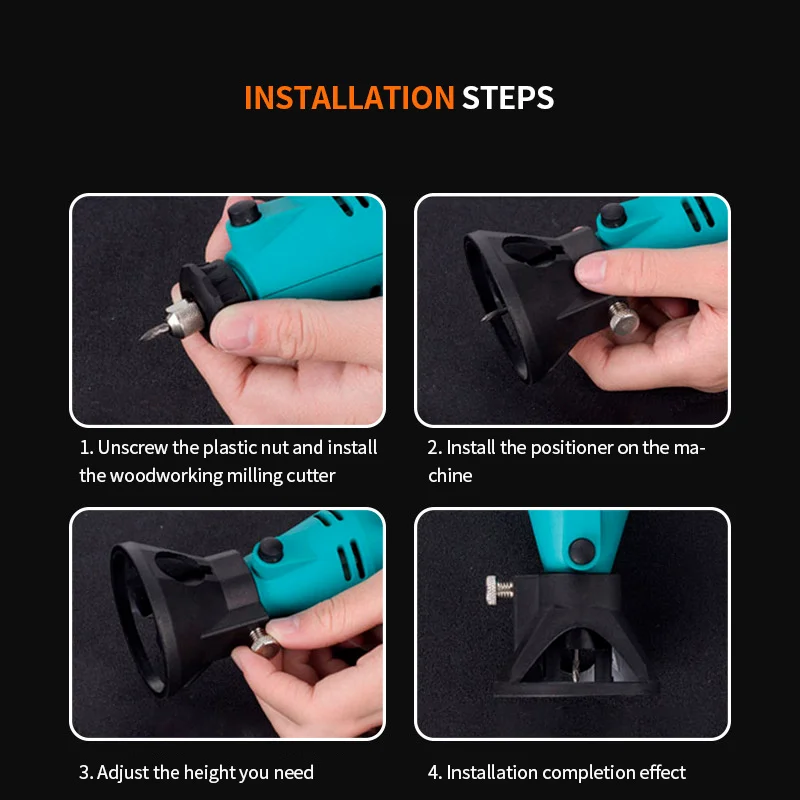 INSTALLATION STEPS

1. Unscrew the plastic nut and install the woodworking milling cutter

2. Install the positioner on the machine

3. Adjust the height you need

4. Installation completion effect