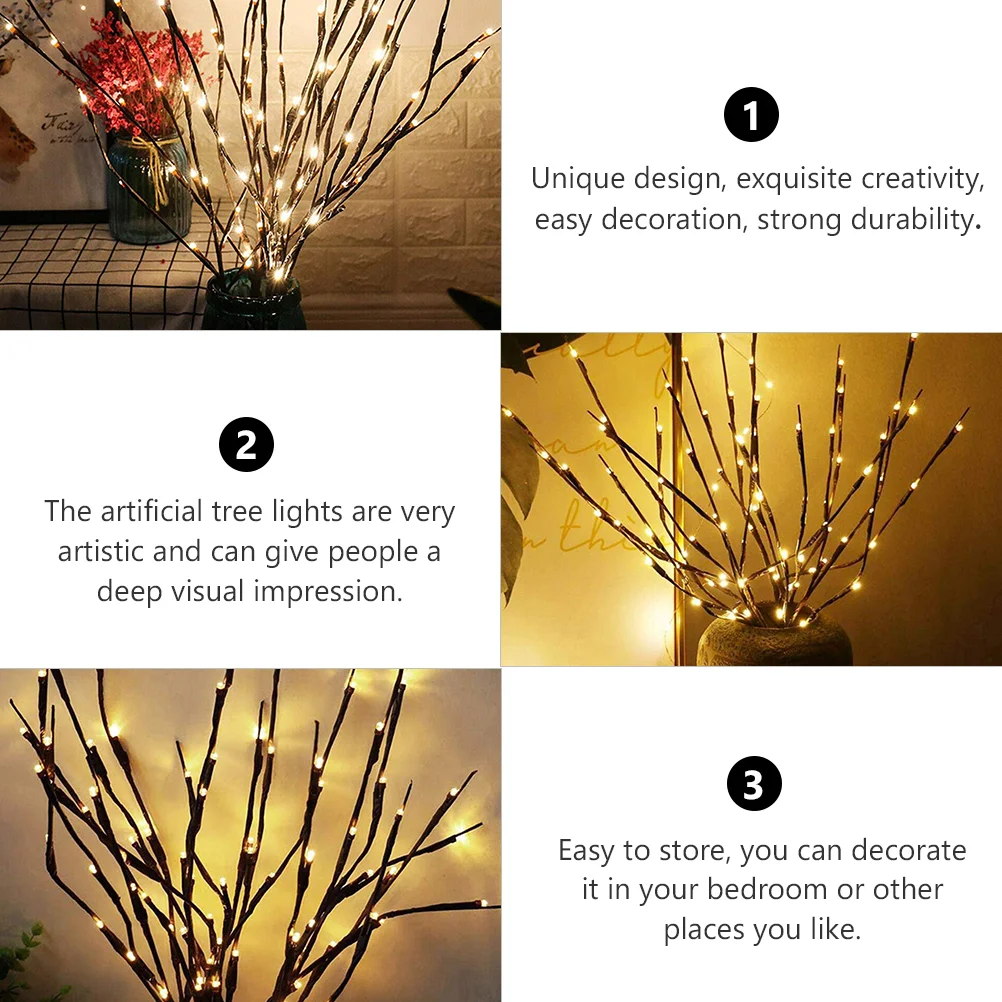 1

Unique design, exquisite creativity, easy decoration, strong durability.

2

The artificial tree lights are very artistic and can give people a deep visual impression.

3

Easy to store, you can decorate it in your bedroom or other places you like.