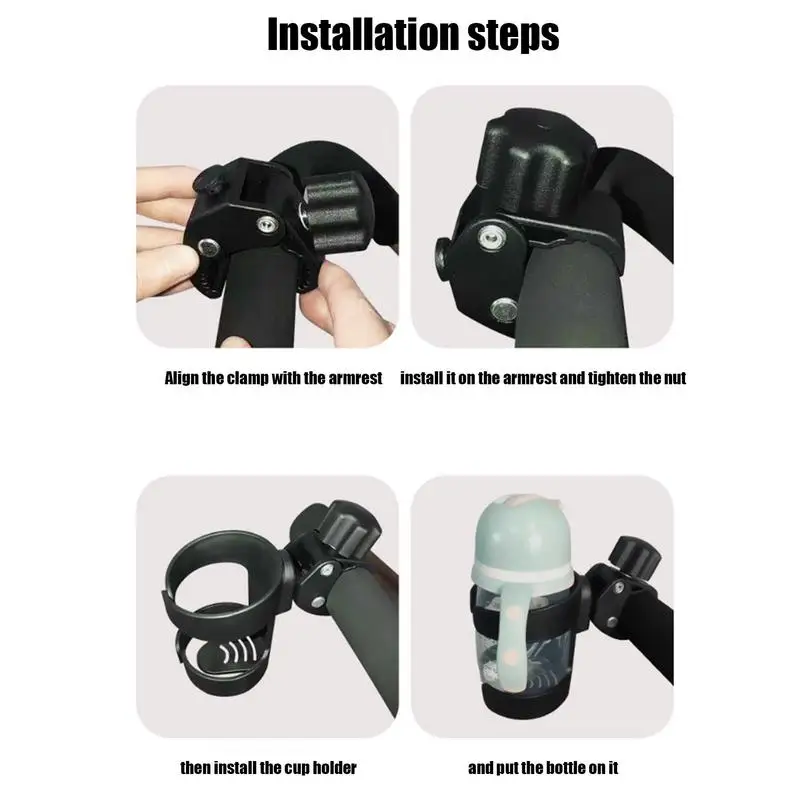 Installation steps

Align the clamp with the armrest

install it on the armrest and tighten the nut

then install the cup holder

and put the bottle on it