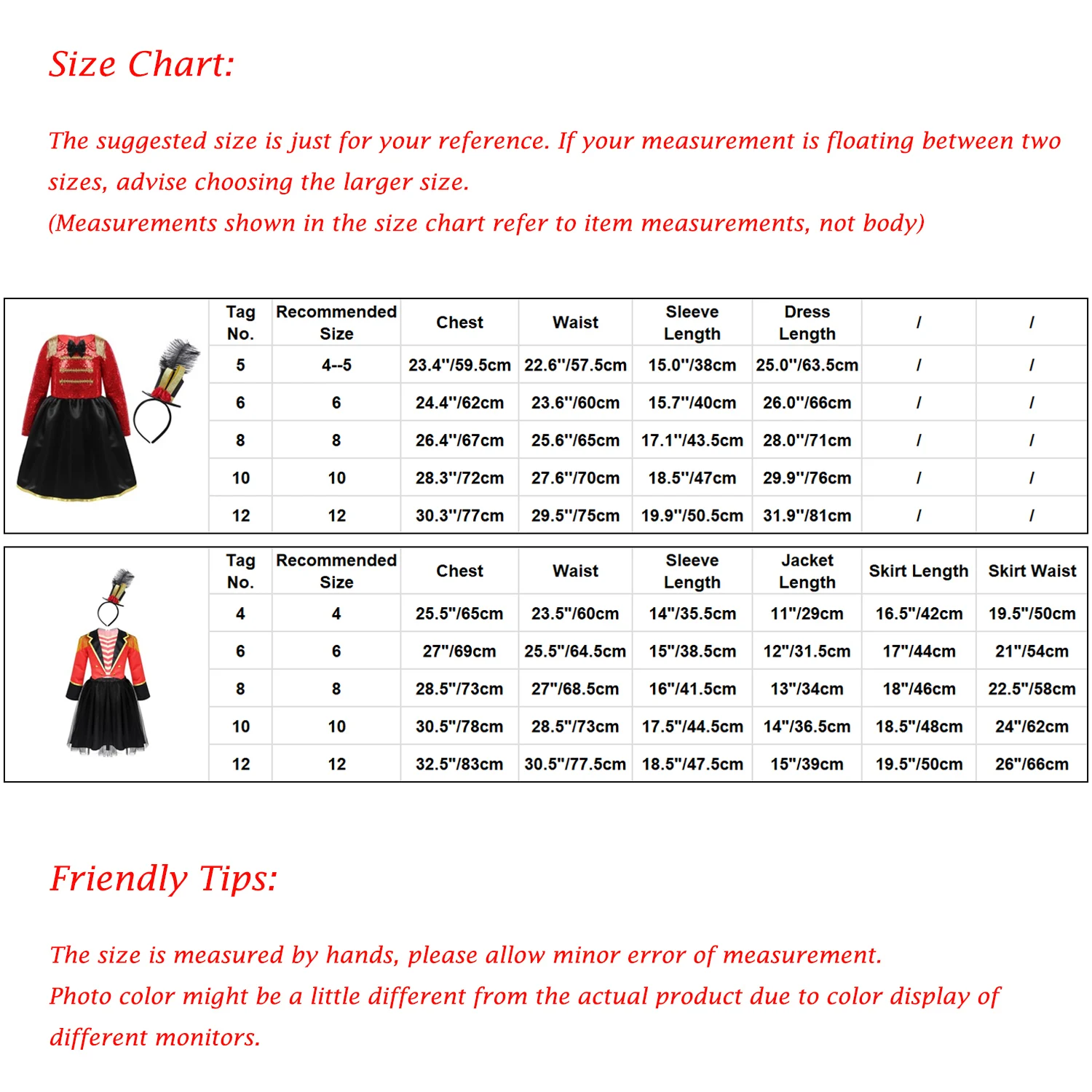 Size Chart:

The suggested size is just for your reference. If your measurement is floating between two sizes, advise choosing the larger size.
(Measurements shown in the size chart refer to item measurements, not body)

| Tag No. | Recommended Size | Chest | Waist | Sleeve Length | Dress Length | / | / |
|---|---|---|---|---|---|---|---|
| 5 | 4--5 | 23.4''/59.5cm | 22.6''/57.5cm | 15.0''/38cm | 25.0''/63.5cm | / | / |
| 6 | 6 | 24.4''/62cm | 23.6''/60cm | 15.7''/40cm | 26.0''/66cm | / | / |
| 8 | 8 | 26.4''/67cm | 25.6''/65cm | 17.1''/43.5cm | 28.0''/71cm | / | / |
| 10 | 10 | 28.3''/72cm | 27.6''/70cm | 18.5''/47cm | 29.9''/76cm | / | / |
| 12 | 12 | 30.3''/77cm | 29.5''/75cm | 19.9''/50.5cm | 31.9''/81cm | / | / |

| Tag No. | Recommended Size | Chest | Waist | Sleeve Length | Jacket Length | Skirt Length | Skirt Waist |
|---|---|---|---|---|---|---|---|
| 4 | 4 | 25.5"/65cm | 23.5"/60cm | 14"/35.5cm | 11"/29cm | 16.5"/42cm | 19.5"/50cm |
| 6 | 6 | 27"/69cm | 25.5"/64.5cm | 15"/38.5cm | 12"/31.5cm | 17"/44cm | 21"/54cm |
| 8 | 8 | 28.5"/73cm | 27"/68.5cm | 16"/41.5cm | 13"/34cm | 18"/46cm | 22.5"/58cm |
| 10 | 10 | 30.5"/78cm | 28.5"/73cm | 17.5"/44.5cm | 14"/36.5cm | 18.5"/48cm | 24"/62cm |
| 12 | 12 | 32.5"/83cm | 30.5"/77.5cm | 18.5"/47.5cm | 15"/39cm | 19.5"/50cm | 26"/66cm |

Friendly Tips:

The size is measured by hands, please allow minor error of measurement.
Photo color might be a little different from the actual product due to color display of different monitors.