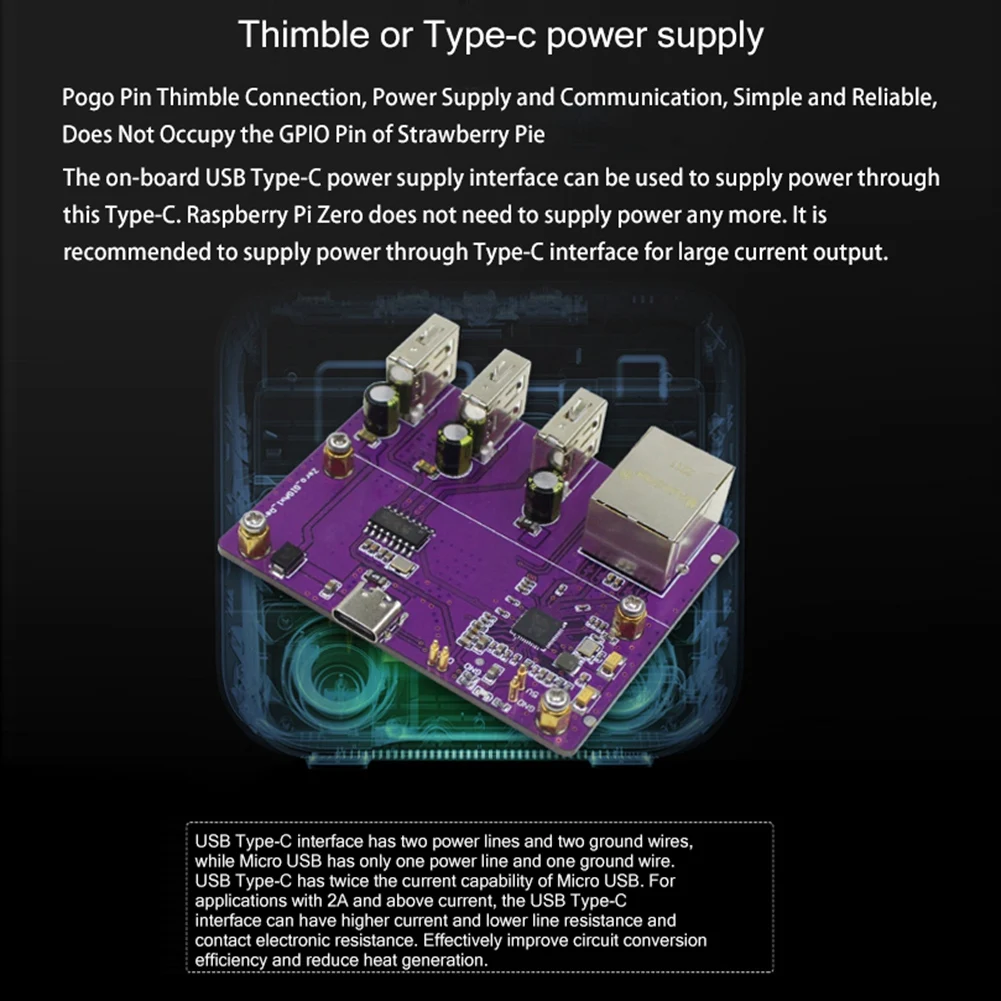 Thimble or Type-c power supply

Pogo Pin Thimble Connection, Power Supply and Communication, Simple and Reliable, Does Not Occupy the GPIO Pin of Strawberry Pie

The on-board USB Type-C power supply interface can be used to supply power through this Type-C. Raspberry Pi Zero does not need to supply power any more. It is recommended to supply power through Type-C interface for large current output.

USB Type-C interface has two power lines and two ground wires, while Micro USB has only one power line and one ground wire. USB Type-C has twice the current capability of Micro USB. For applications with 2A and above current, the USB Type-C interface can have higher current and lower line resistance and contact electronic resistance. Effectively improve circuit conversion efficiency and reduce heat generation.