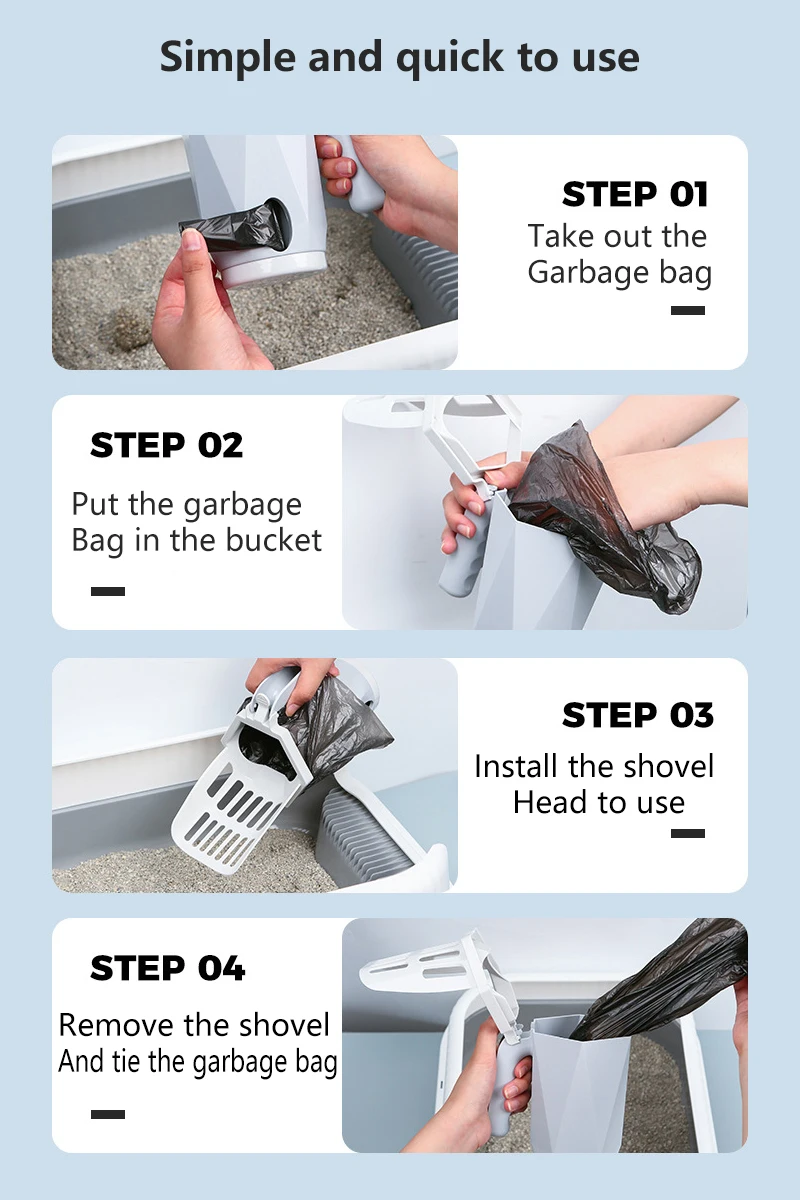 Simple and quick to use

STEP 01
Take out the Garbage bag

STEP 02
Put the garbage Bag in the bucket

STEP 03
Install the shovel Head to use

STEP 04
Remove the shovel And tie the garbage bag