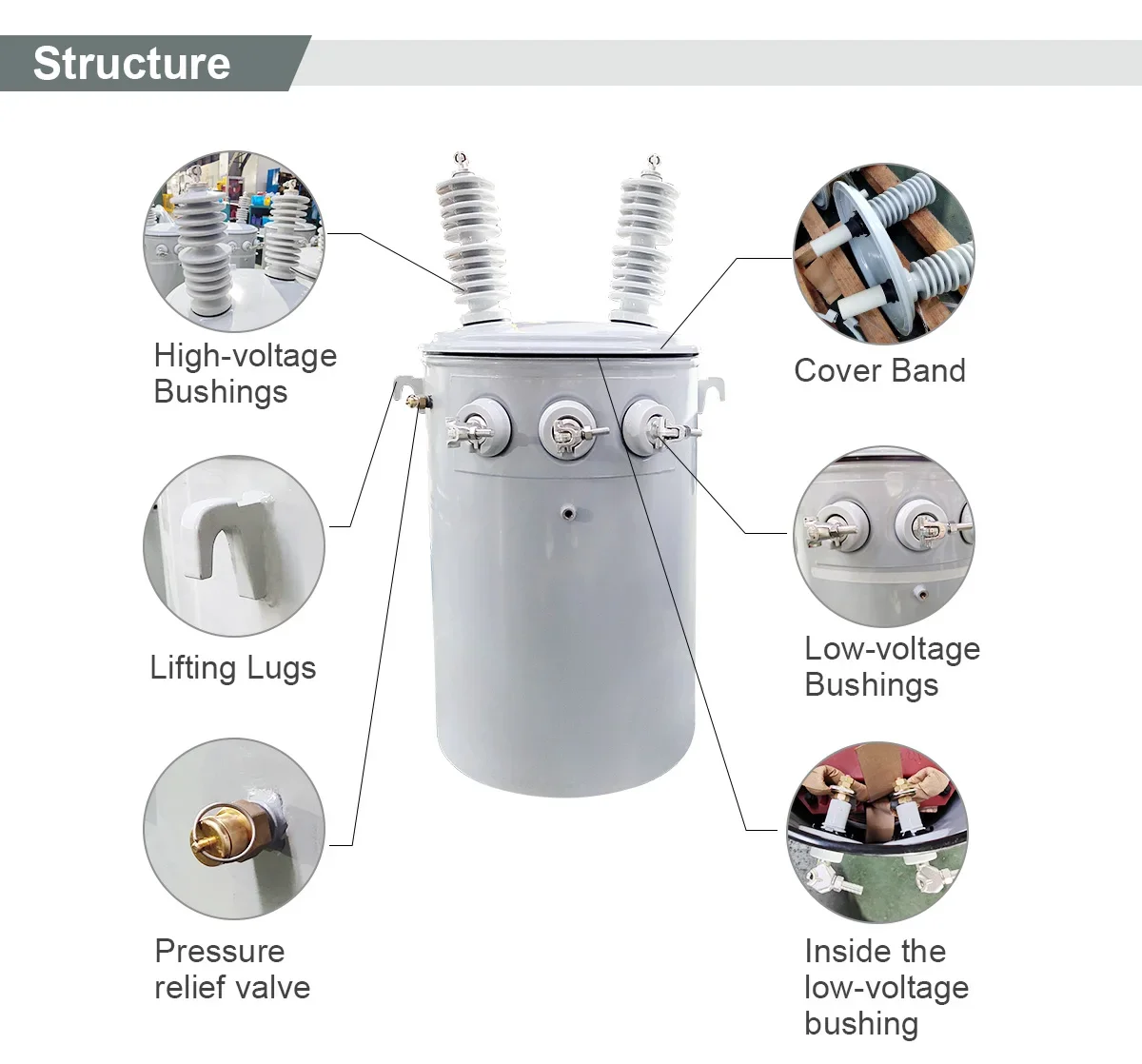 Structure

High-voltage Bushings

Lifting Lugs

Pressure relief valve

Cover Band

Low-voltage Bushings

Inside the low-voltage bushing